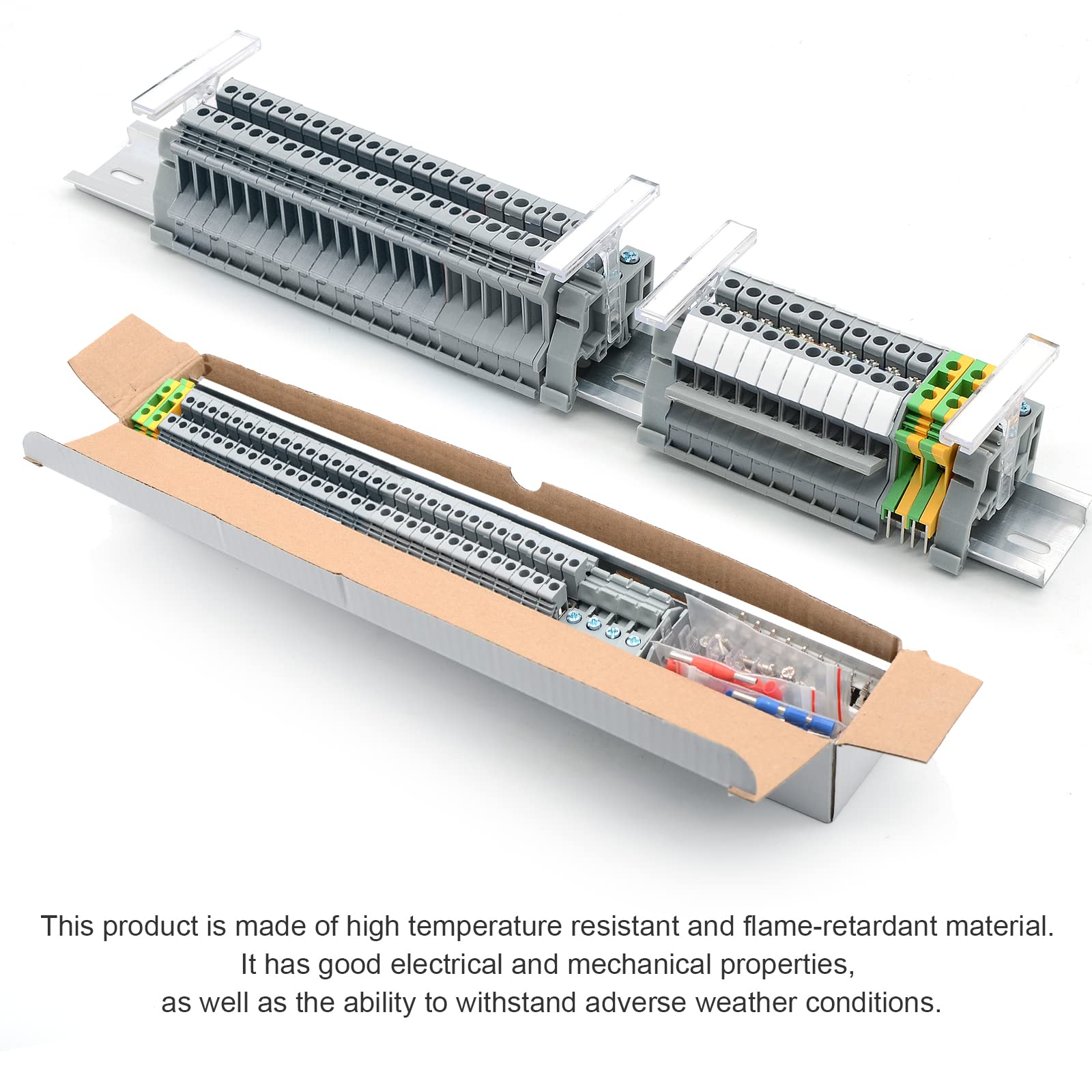 This product is made of high temperature resistant and flame-retardant material. It has good electrical and mechanical properties, as well as the ability to withstand adverse weather conditions.