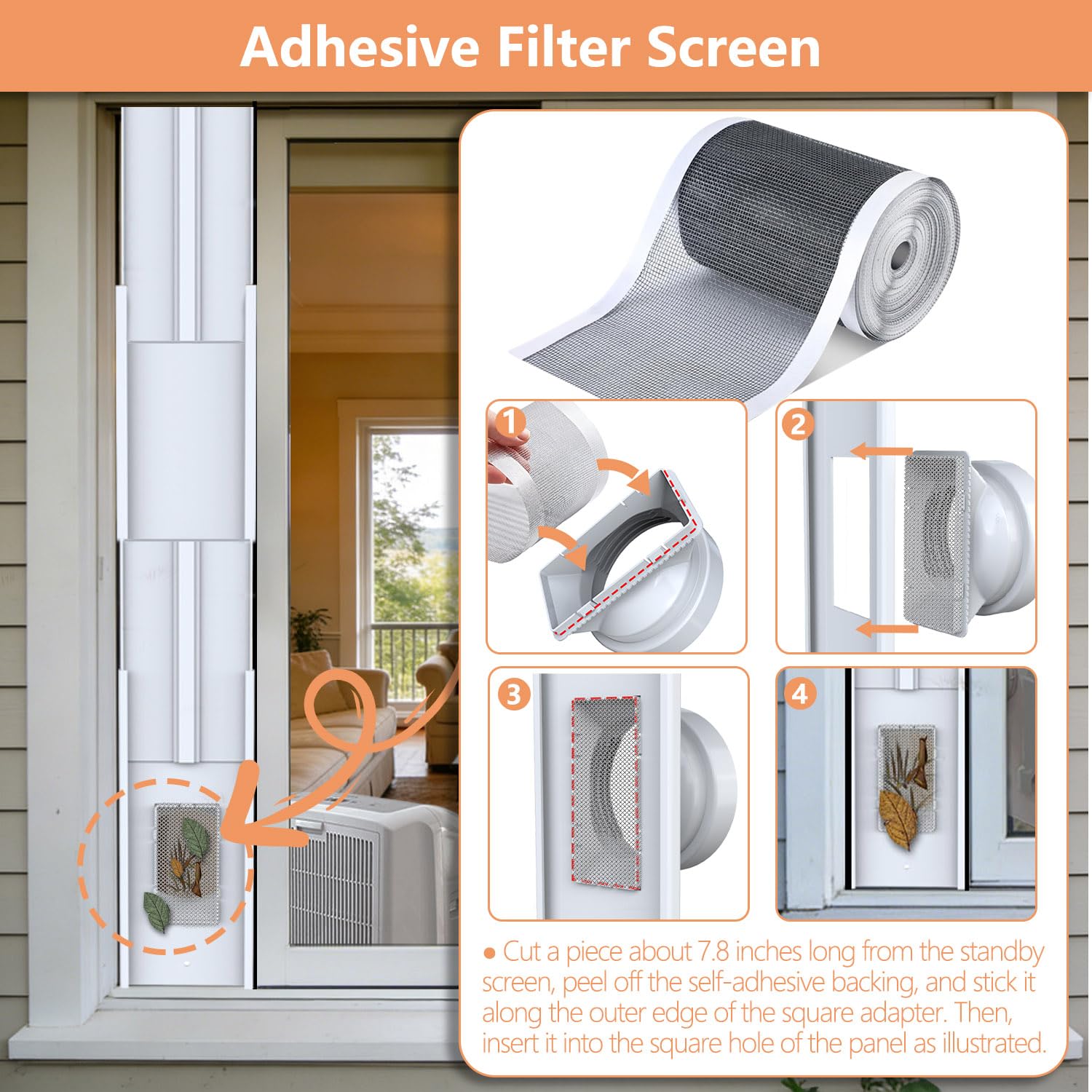 Adhesive Filter Screen

1

2

3

4

● Cut a piece about 7.8 inches long from the standby screen, peel off the self-adhesive backing, and stick it along the outer edge of the square adapter. Then, insert it into the square hole of the panel as illustrated.