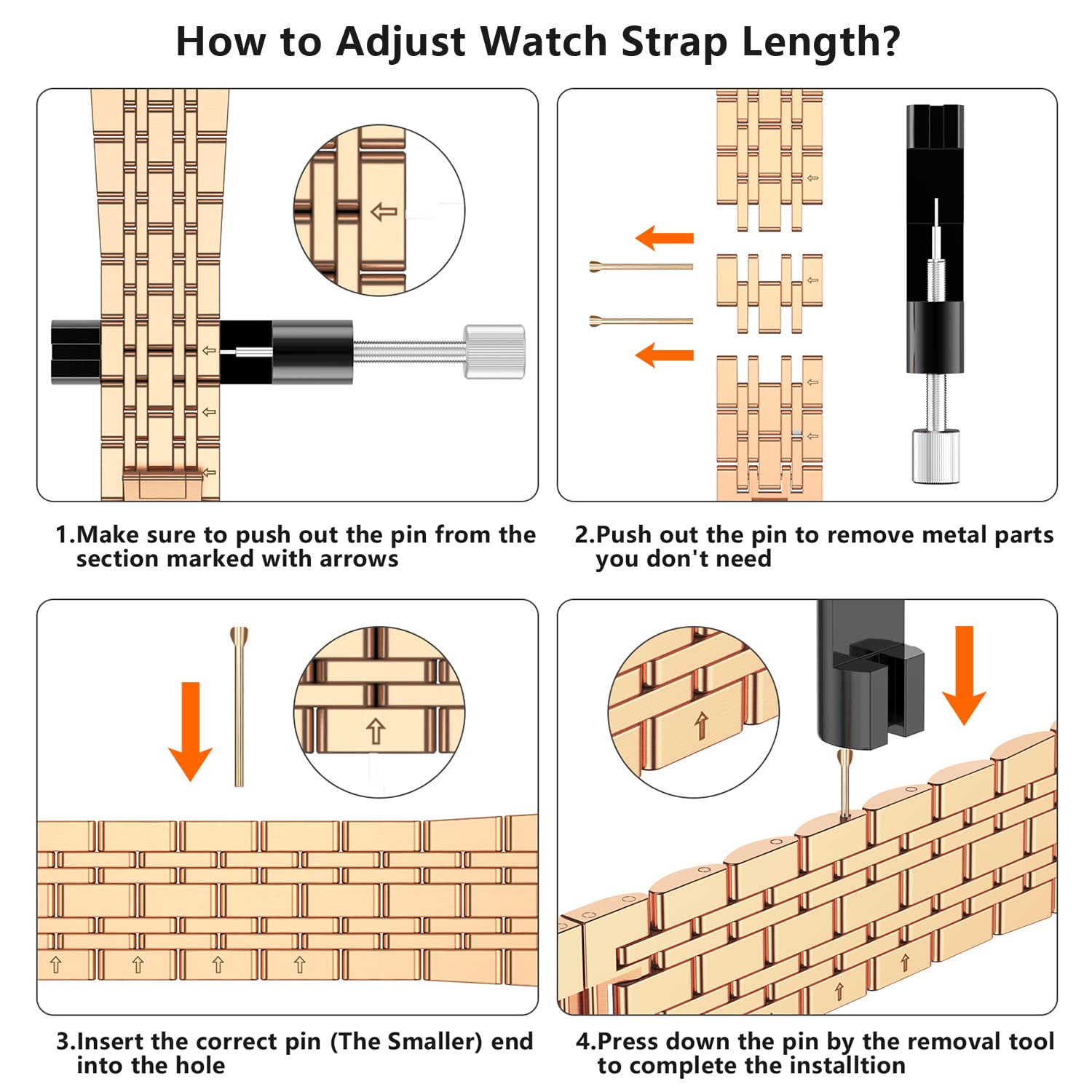 How to Adjust Watch Strap Length?

1.Make sure to push out the pin from the section marked with arrows

2.Push out the pin to remove metal parts you don't need

3.Insert the correct pin (The Smaller) end into the hole

4.Press down the pin by the removal tool to complete the installtion