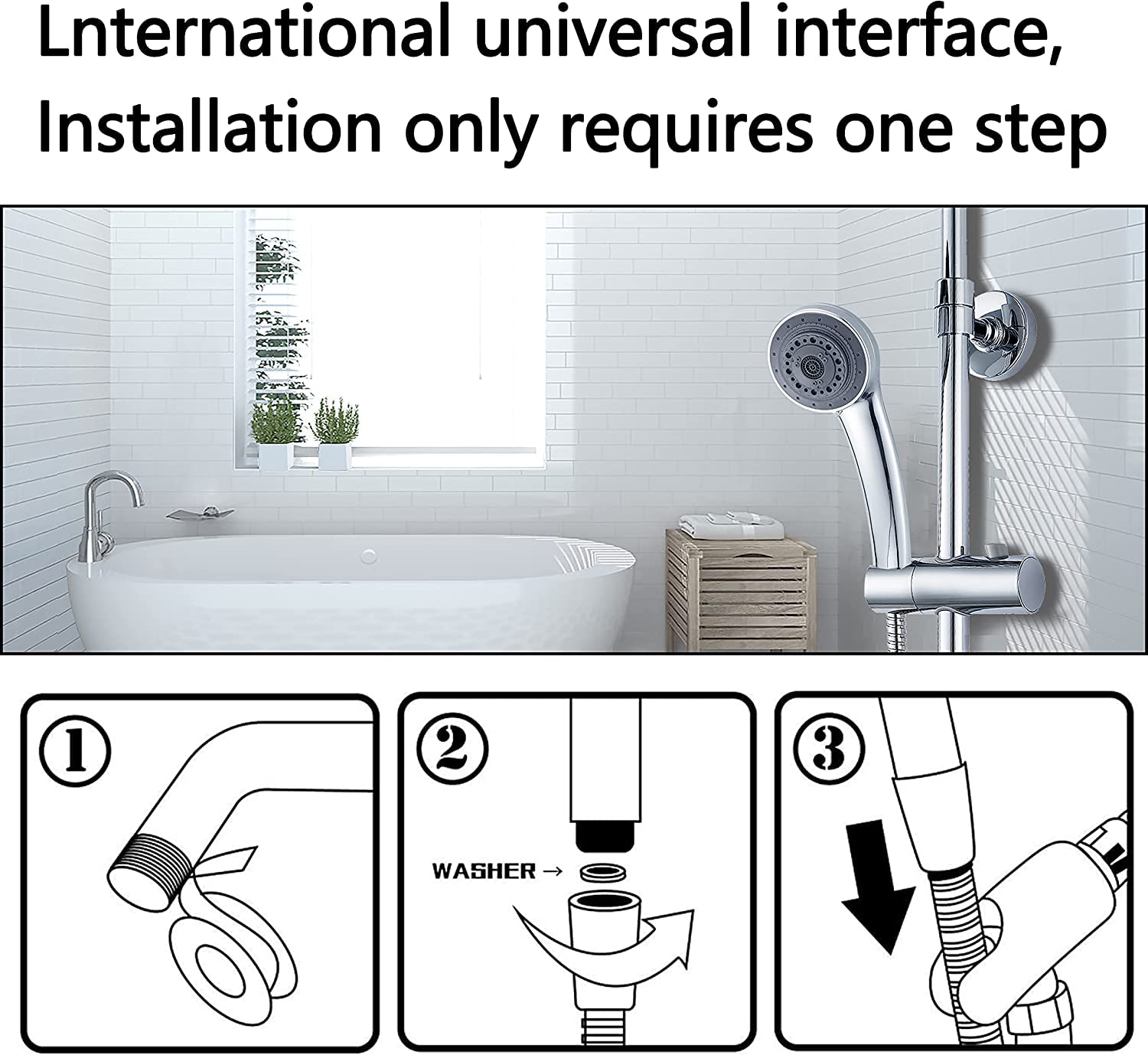 Lnternational universal interface, Installation only requires one step

①

②

WASHER →

③