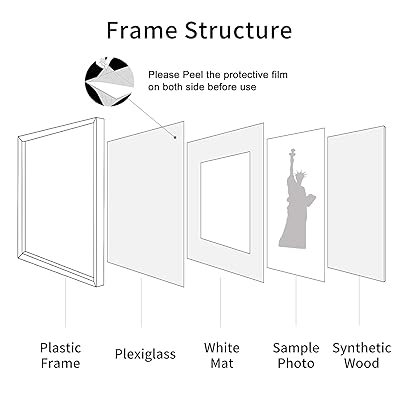 Frame Structure

Please Peel the protective film on both side before use

Plastic Frame

Plexiglass

White Mat

Sample Photo

Synthetic Wood