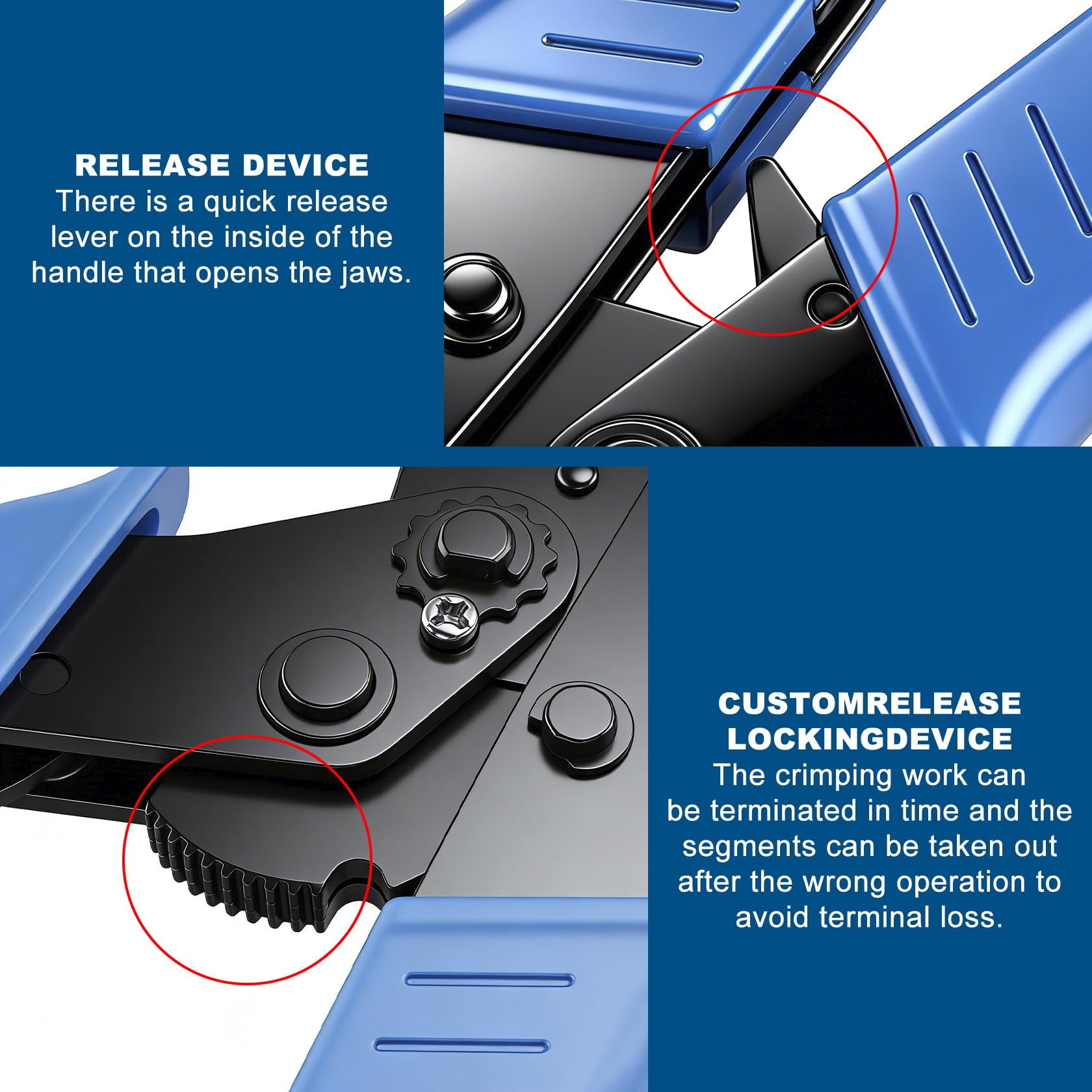 RELEASE DEVICE
There is a quick release lever on the inside of the handle that opens the jaws.

CUSTOMRELEASE LOCKINGDEVICE
The crimping work can be terminated in time and the segments can be taken out after the wrong operation to avoid terminal loss.