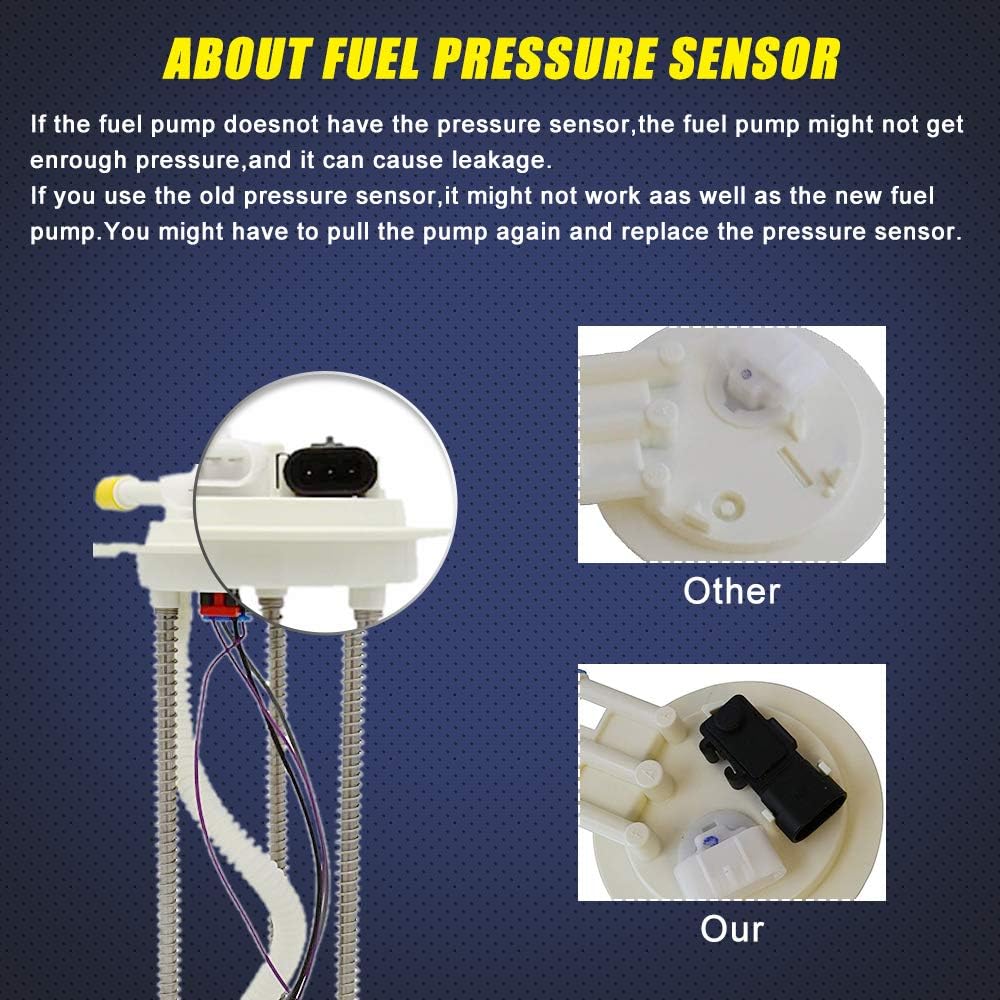 ABOUT FUEL PRESSURE SENSOR

If the fuel pump doesnot have the pressure sensor,the fuel pump might not get enrough pressure,and it can cause leakage.
If you use the old pressure sensor,it might not work aas well as the new fuel pump.You might have to pull the pump again and replace the pressure sensor.

Other

Our