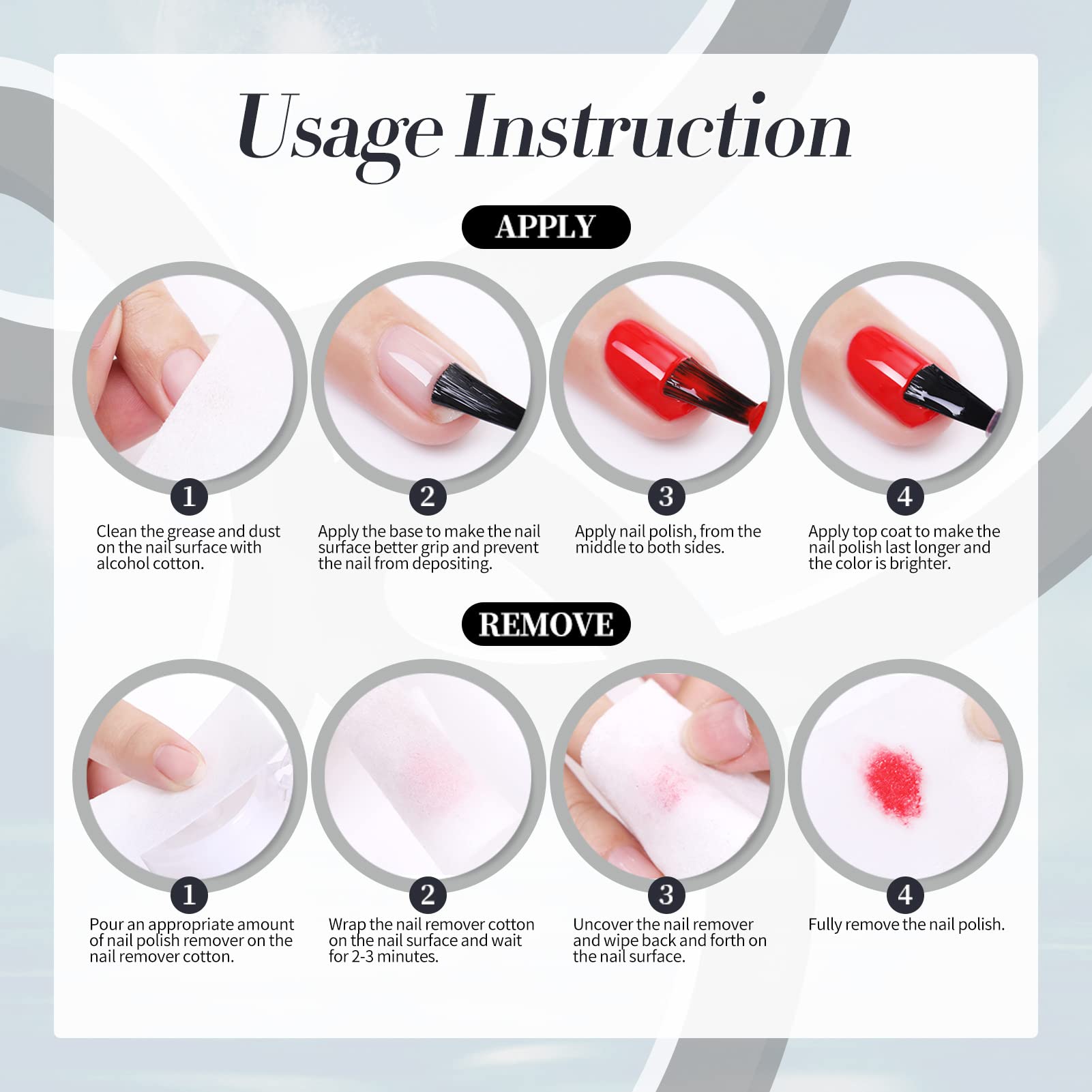 Usage Instruction

APPLY

1
Clean the grease and dust on the nail surface with alcohol cotton.

2
Apply the base to make the nail surface better grip and prevent the nail from depositing.

3
Apply nail polish, from the middle to both sides.

4
Apply top coat to make the nail polish last longer and the color is brighter.

REMOVE

1
Pour an appropriate amount of nail polish remover on the nail remover cotton.

2
Wrap the nail remover cotton on the nail surface and wait for 2-3 minutes.

3
Uncover the nail remover and wipe back and forth on the nail surface.

4
Fully remove the nail polish.