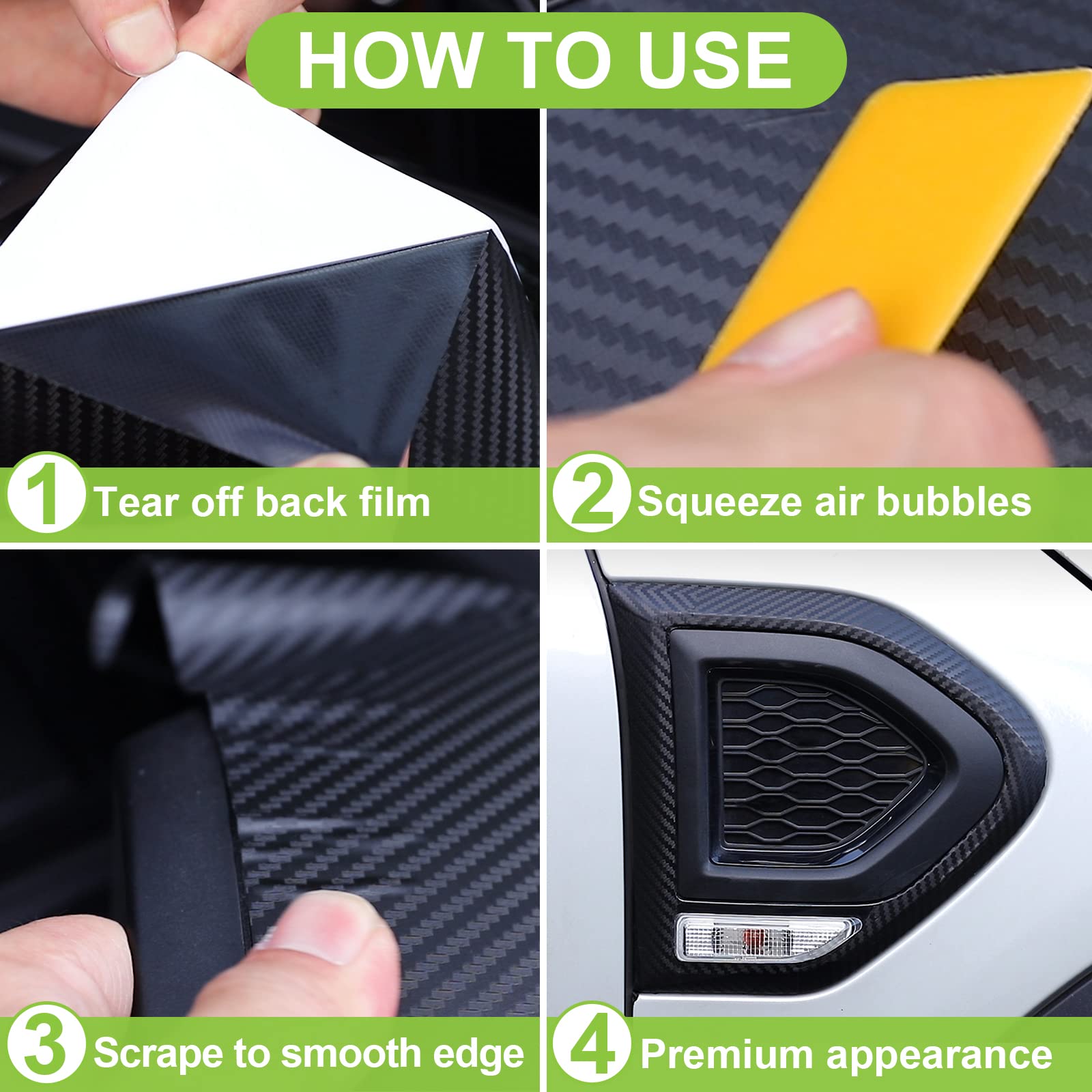 HOW TO USE

1 Tear off back film

2 Squeeze air bubbles

3 Scrape to smooth edge

4 Premium appearance