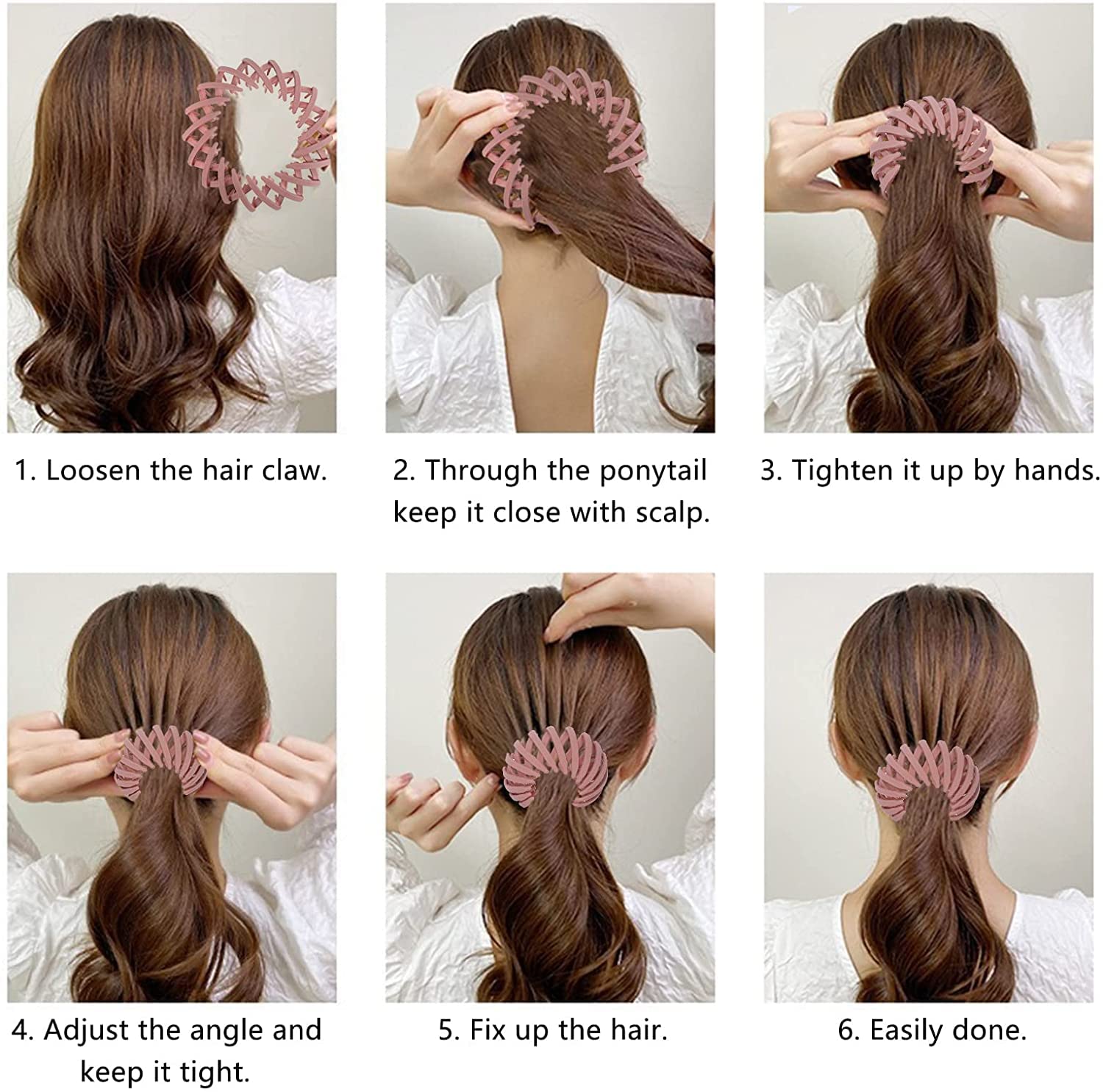 1. Loosen the hair claw.

2. Through the ponytail keep it close with scalp.

3. Tighten it up by hands.

4. Adjust the angle and keep it tight.

5. Fix up the hair.

6. Easily done.