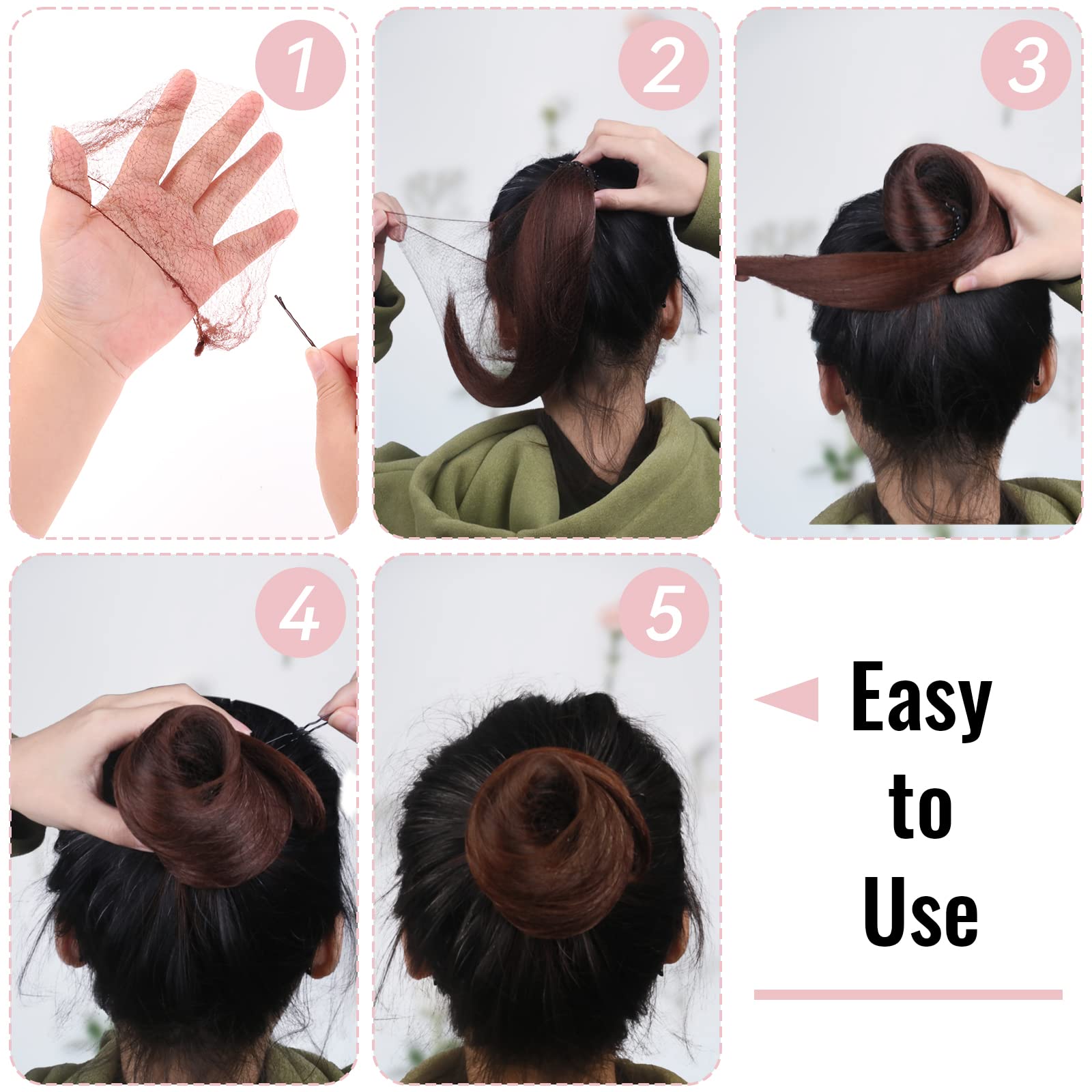 1

2

3

4

5

Easy to Use