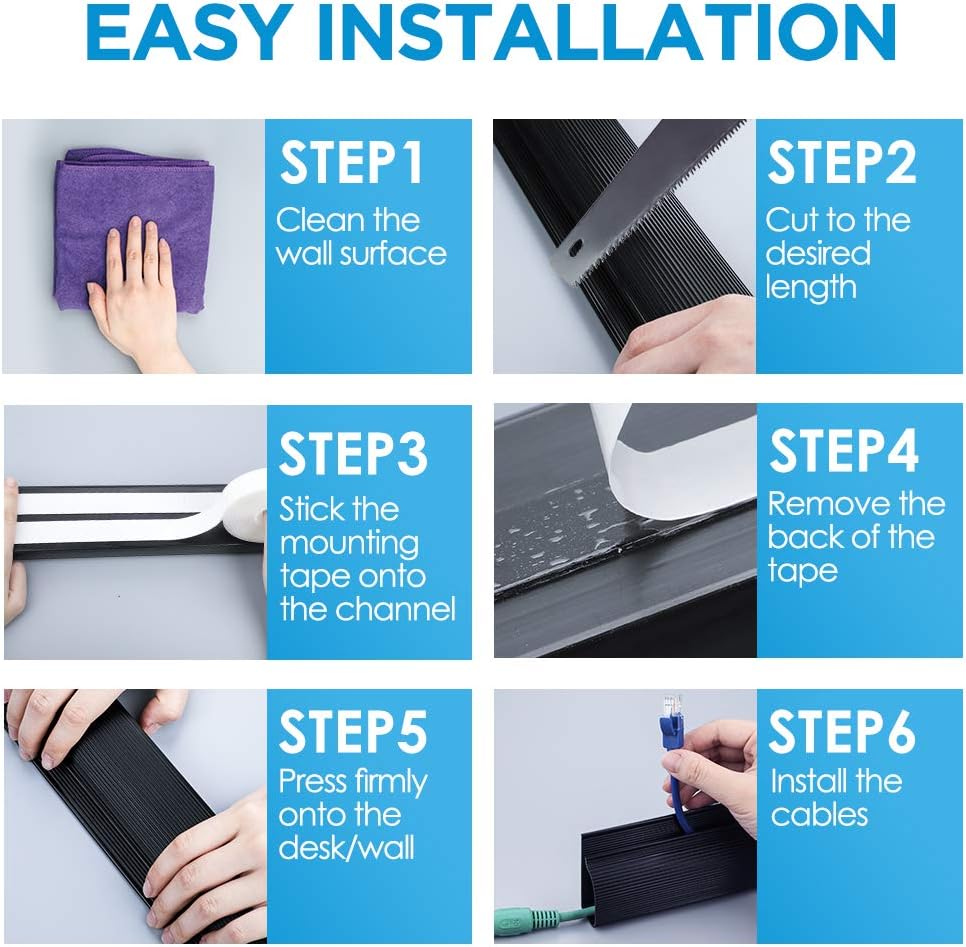 EASY INSTALLATION

STEP1
Clean the wall surface

STEP2
Cut to the desired length

STEP3
Stick the mounting tape onto the channel

STEP4
Remove the back of the tape

STEP5
Press firmly onto the desk/wall

STEP6
Install the cables