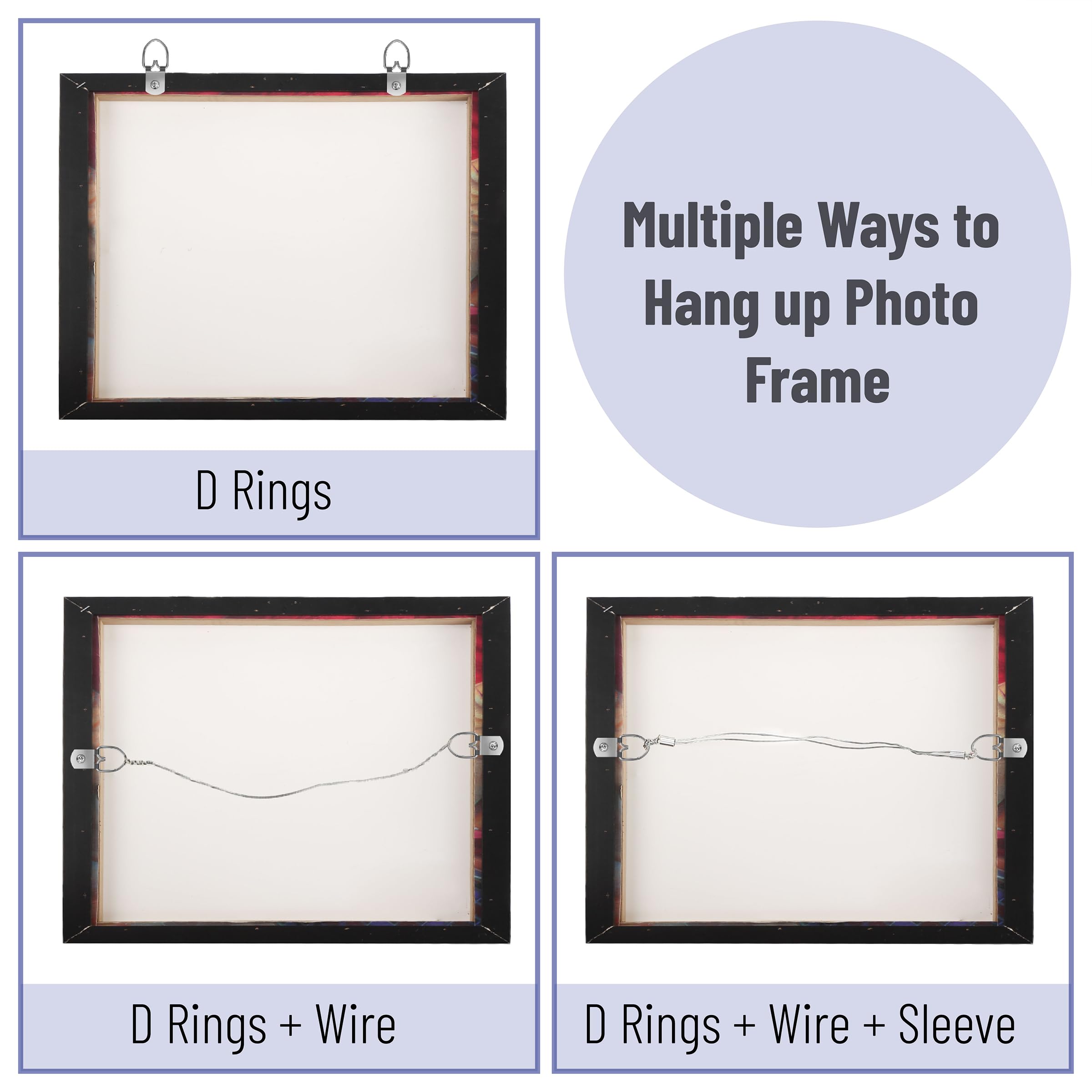 D Rings

Multiple Ways to Hang up Photo Frame

D Rings + Wire

D Rings + Wire + Sleeve