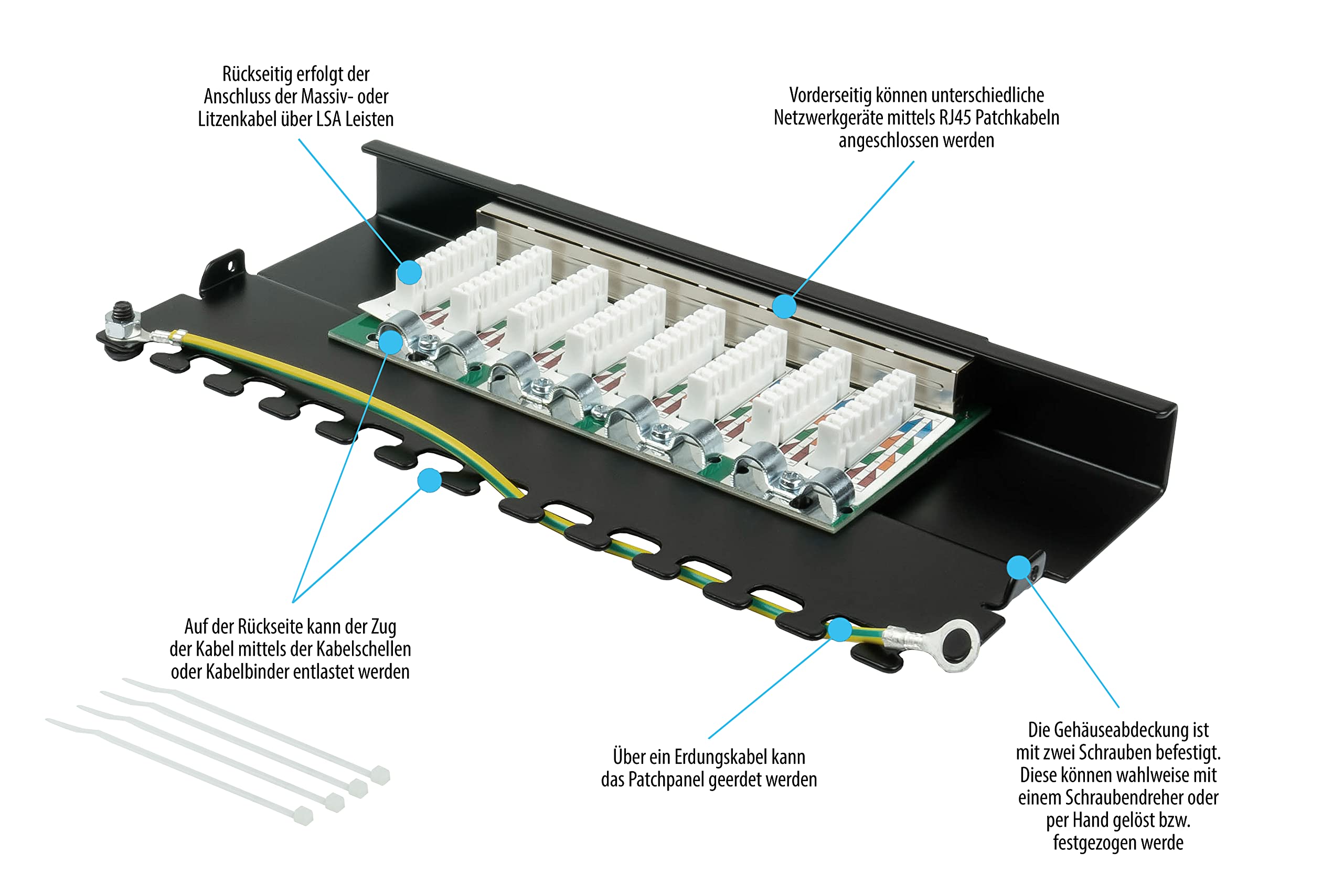 Rückseitig erfolgt der Anschluss der Massiv- oder Litzenkabel über LSA Leisten

Vorderseitig können unterschiedliche Netzwerkgeräte mittels RJ45 Patchkabeln angeschlossen werden

Auf der Rückseite kann der Zug der Kabel mittels der Kabelschellen oder Kabelbinder entlastet werden

Über ein Erdungskabel kann das Patchpanel geerdet werden

Die Gehäuseabdeckung ist mit zwei Schrauben befestigt. Diese können wahlweise mit einem Schraubendreher oder per Hand gelöst bzw. festgezogen werde