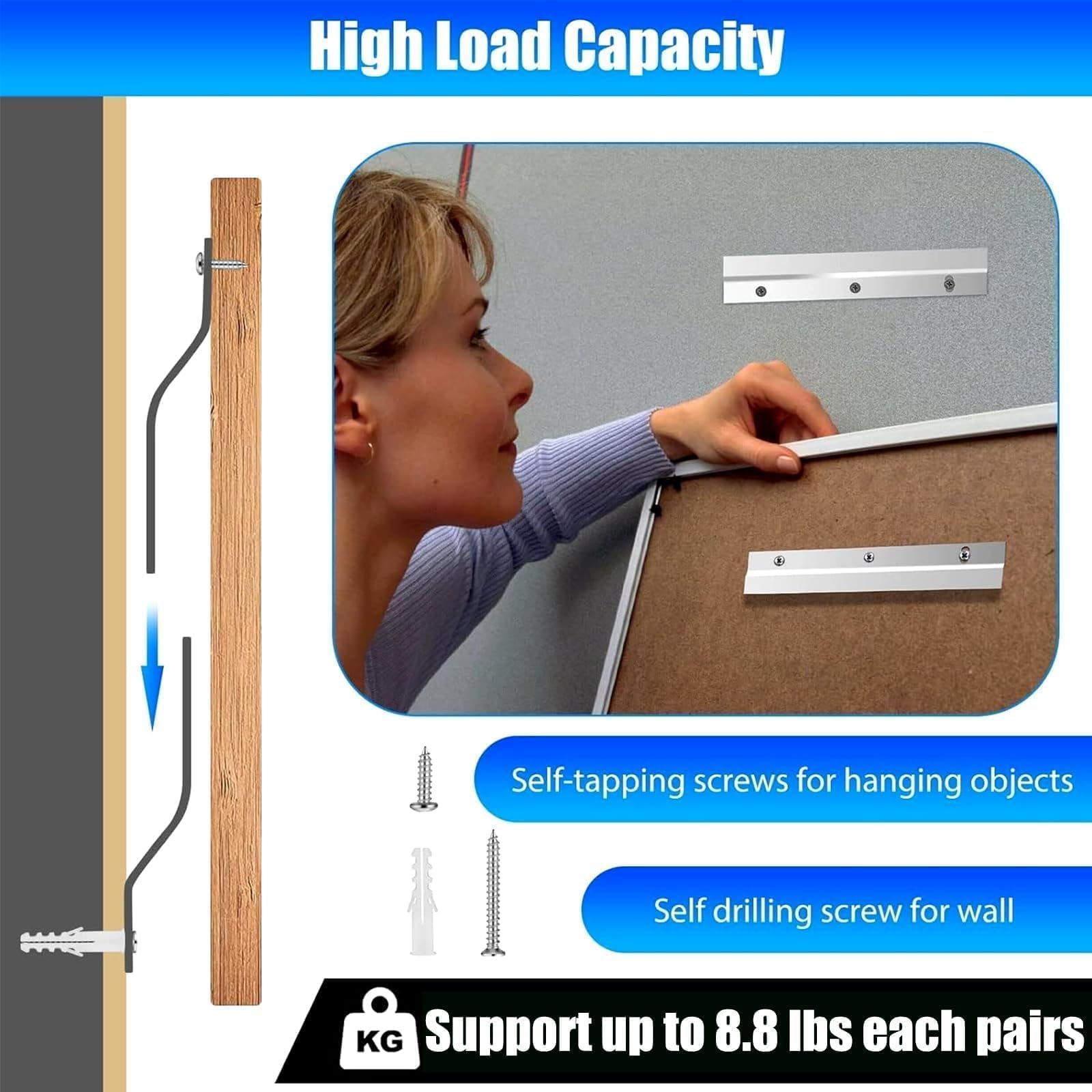 High Load Capacity

Self-tapping screws for hanging objects

Self drilling screw for wall

KG

Support up to 8.8 lbs each pairs