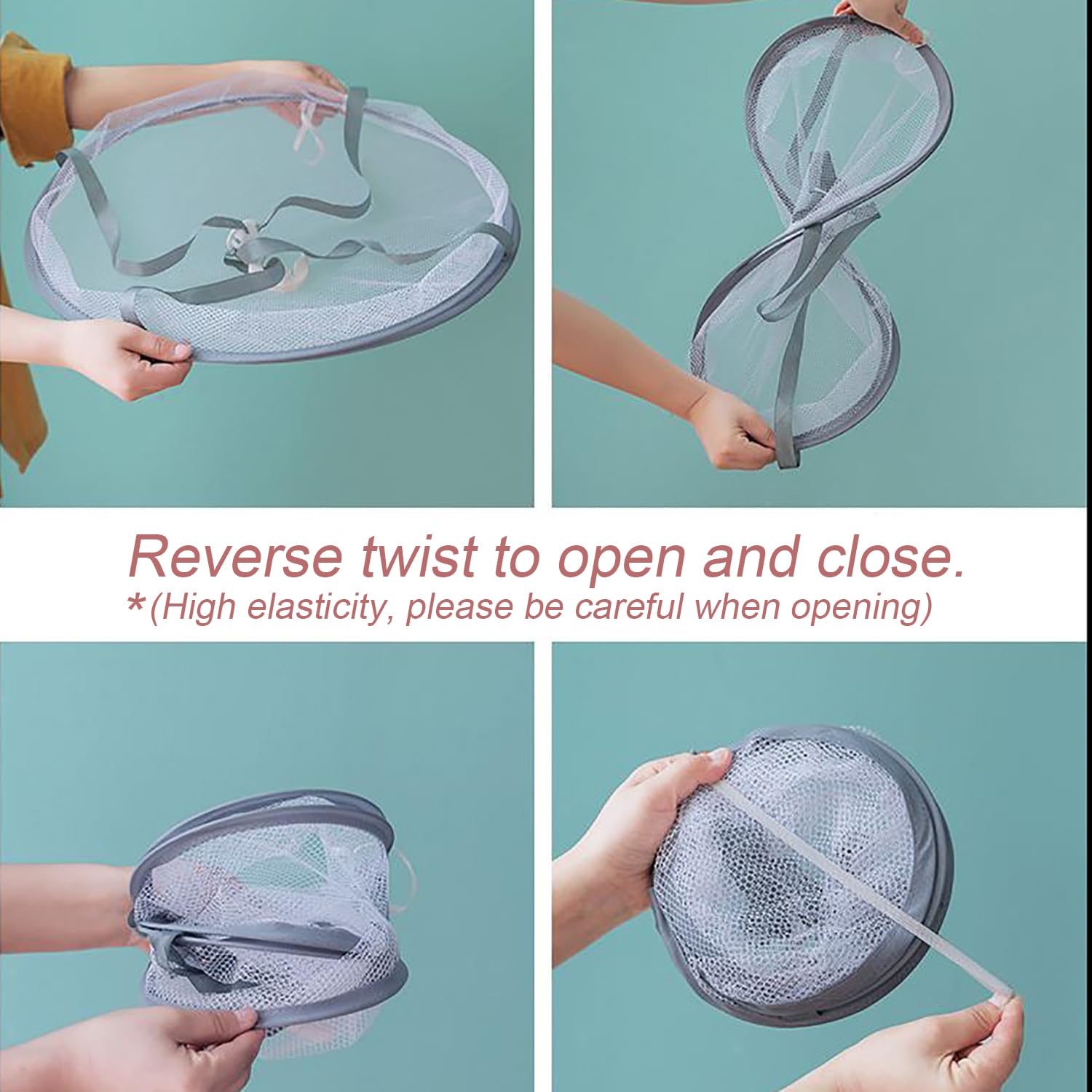 Reverse twist to open and close.
*(High elasticity, please be careful when opening)