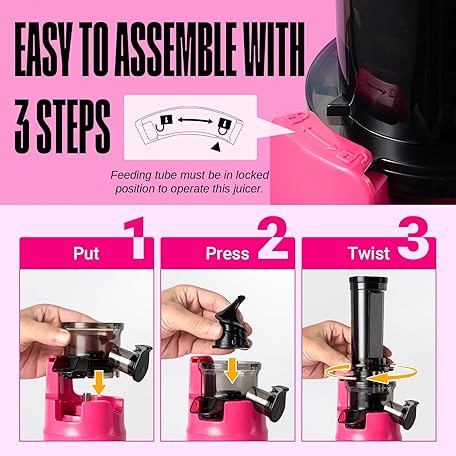 EASY TO ASSEMBLE WITH 3 STEPS

Feeding tube must be in locked position to operate this juicer.

Put 1

Press 2

Twist 3