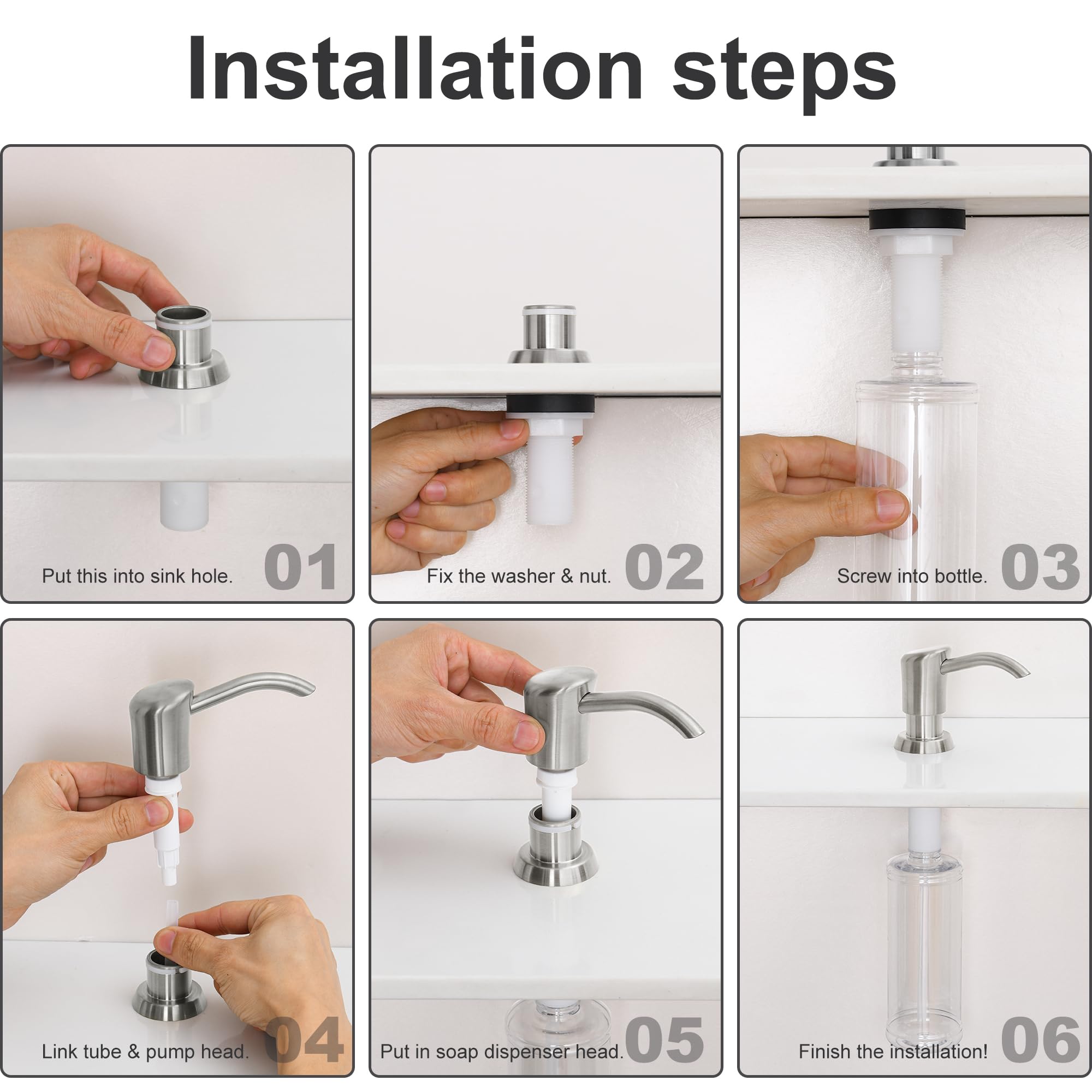 Installation steps

Put this into sink hole. 01

Fix the washer & nut. 02

Screw into bottle. 03

Link tube & pump head. 04

Put in soap dispenser head. 05

Finish the installation! 06