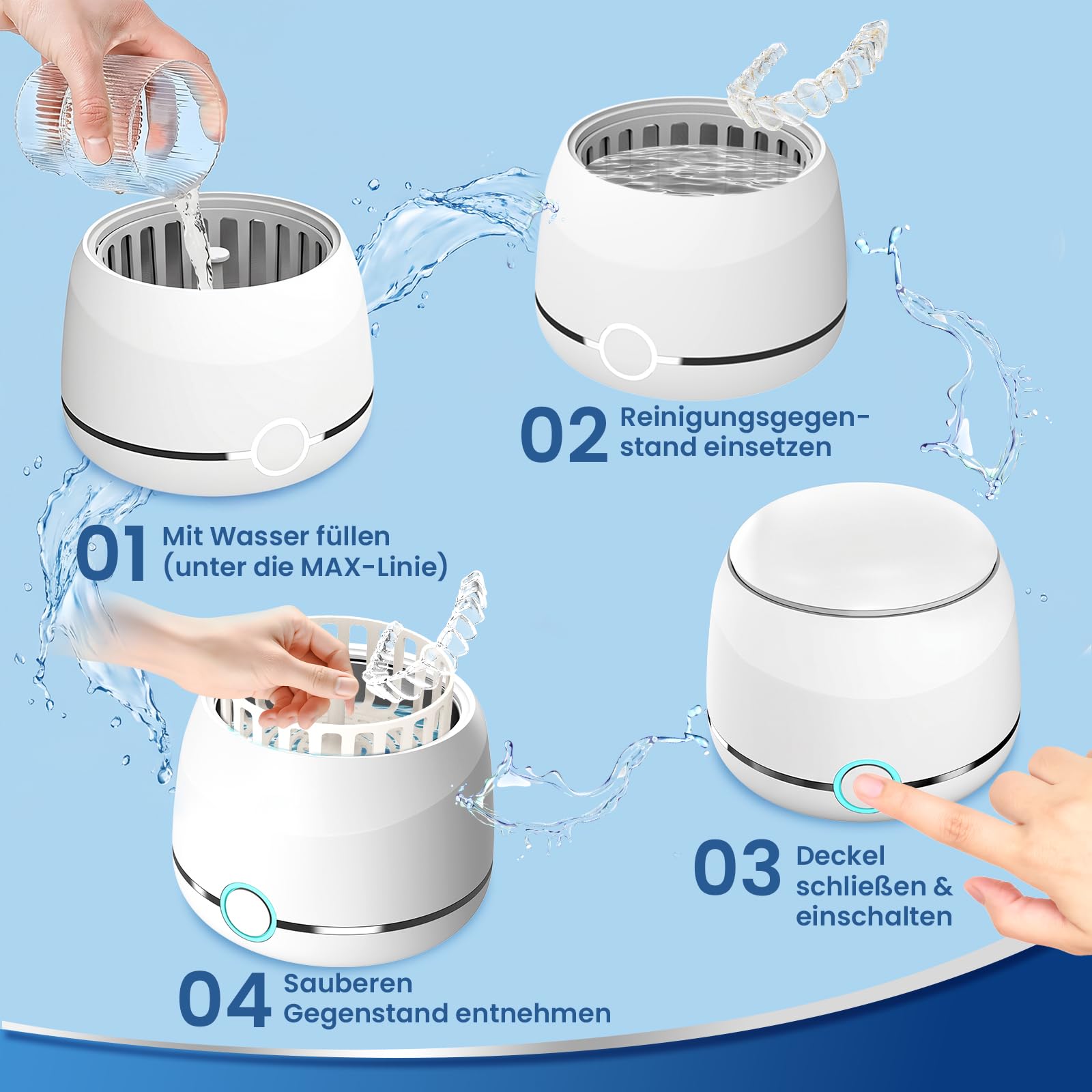 01 Mit Wasser füllen (unter die MAX-Linie)

02 Reinigungsgegenstand einsetzen

03 Deckel schließen & einschalten

04 Sauberen Gegenstand entnehmen