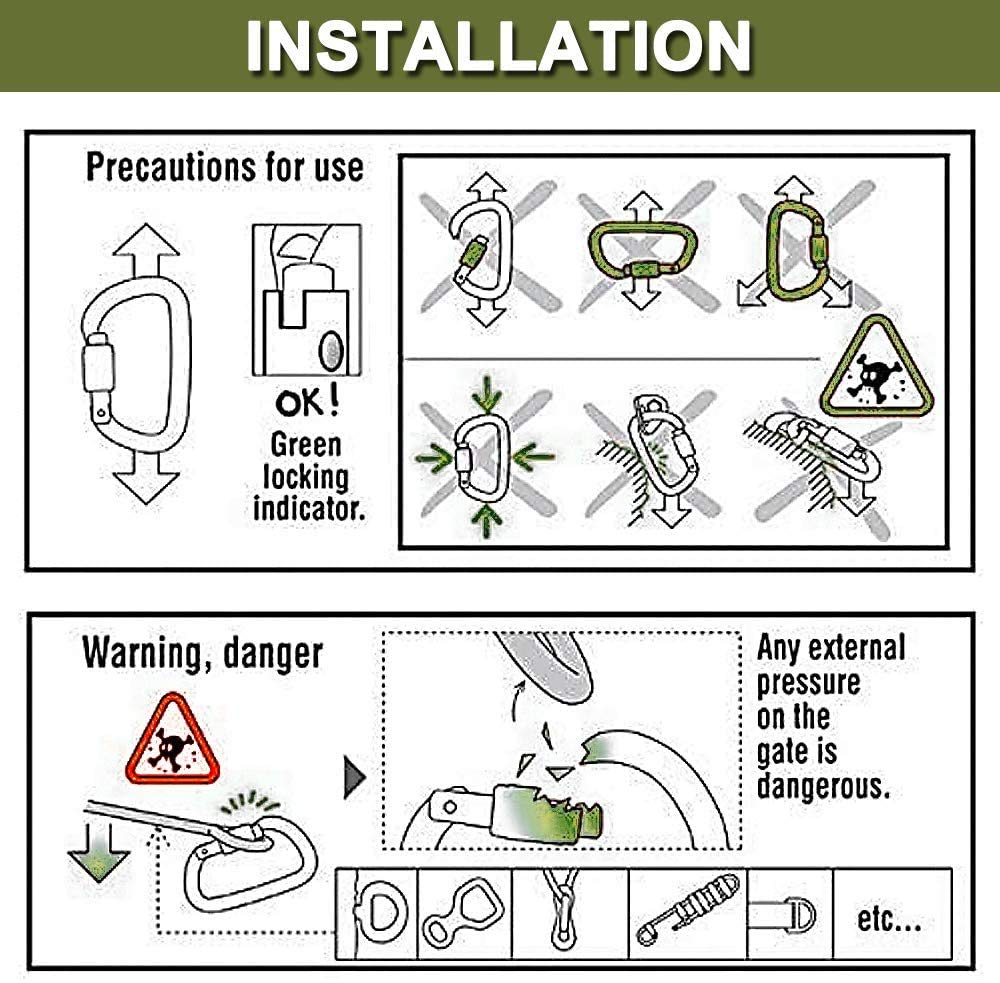 INSTALLATION

Precautions for use

OK!
Green locking indicator.

Warning, danger

Any external pressure on the gate is dangerous.

etc...