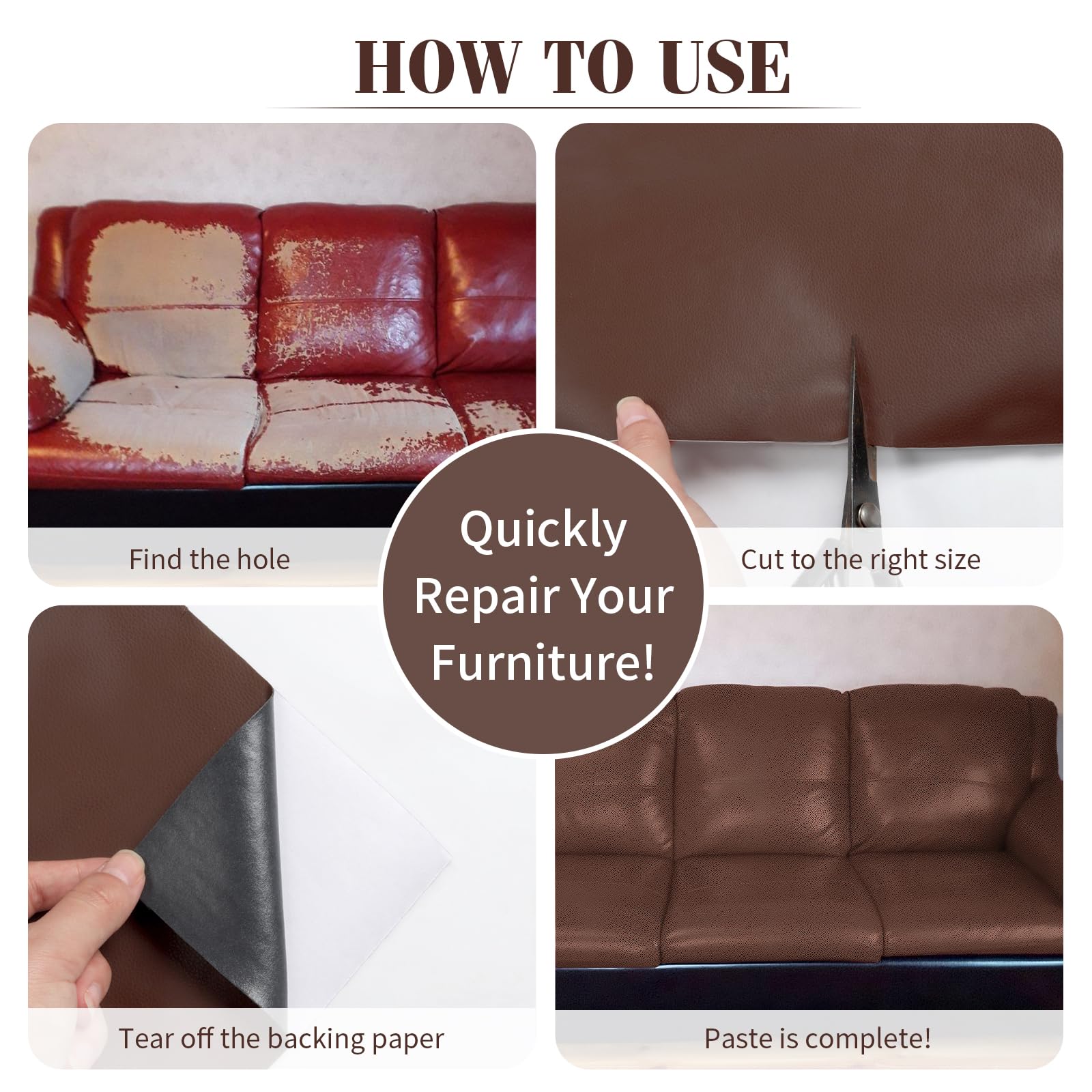 HOW TO USE

Find the hole

Cut to the right size

Quickly Repair Your Furniture!

Tear off the backing paper

Paste is complete!