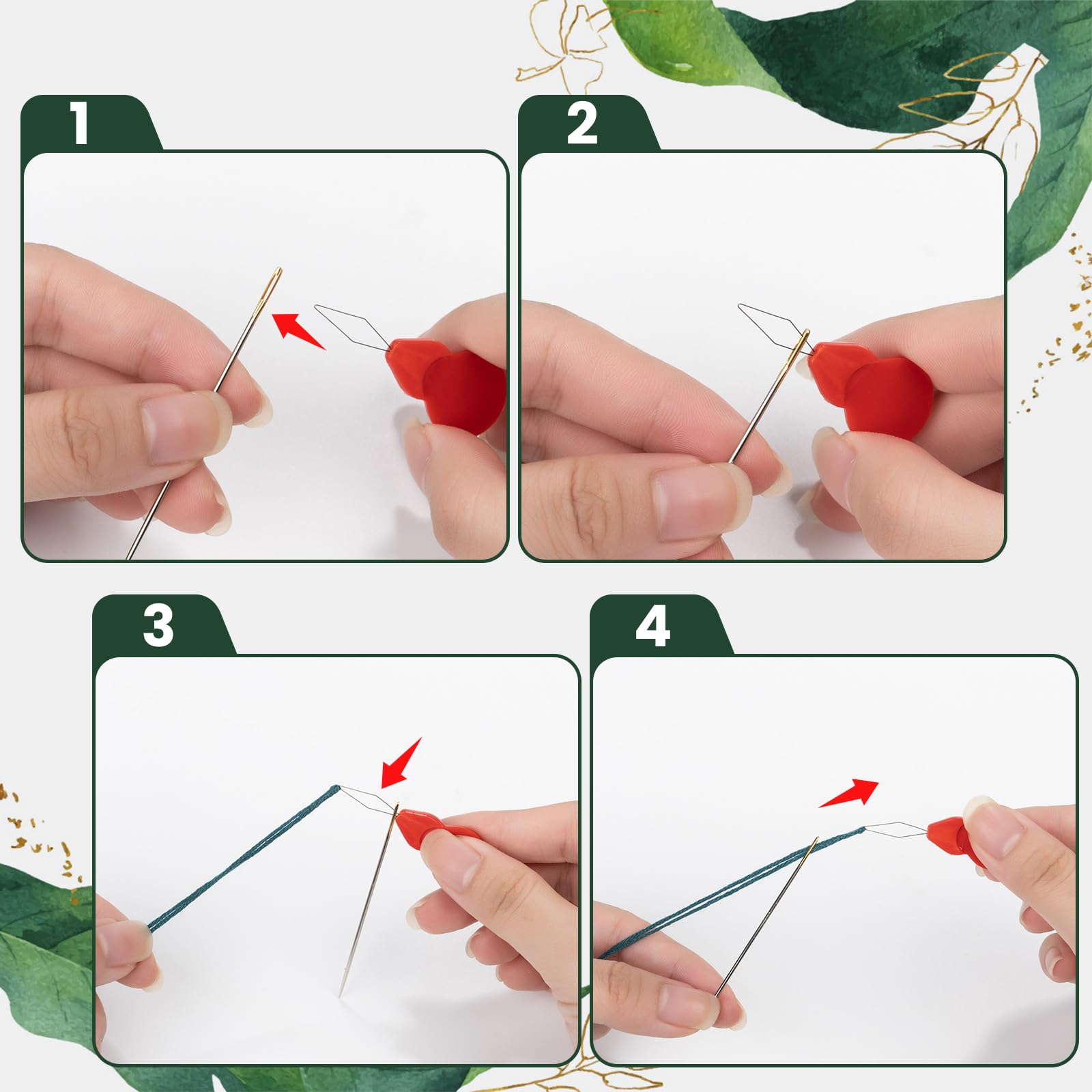 1

2

3

4