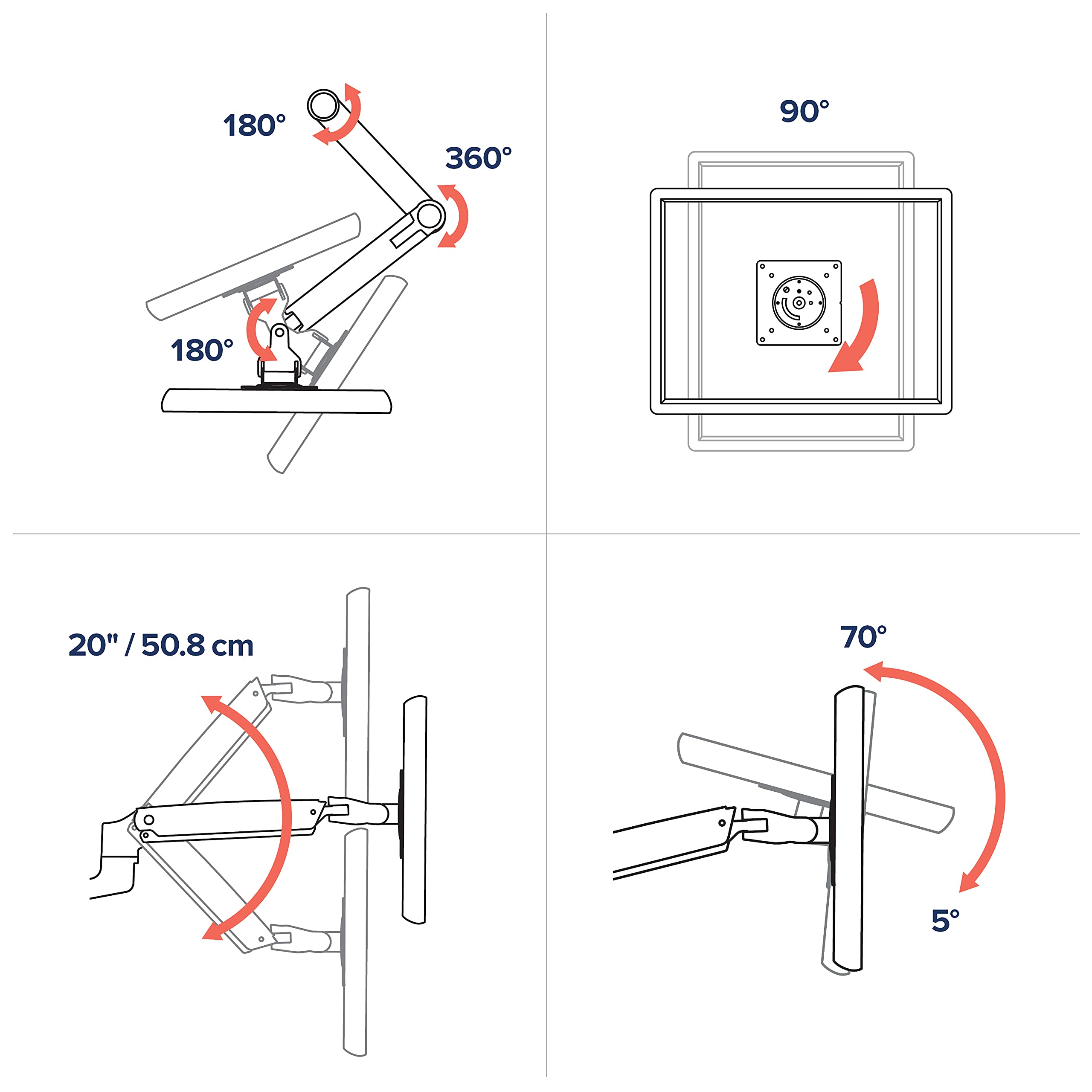 180°

360°

180°

90°

20" / 50.8 cm

70°

5°