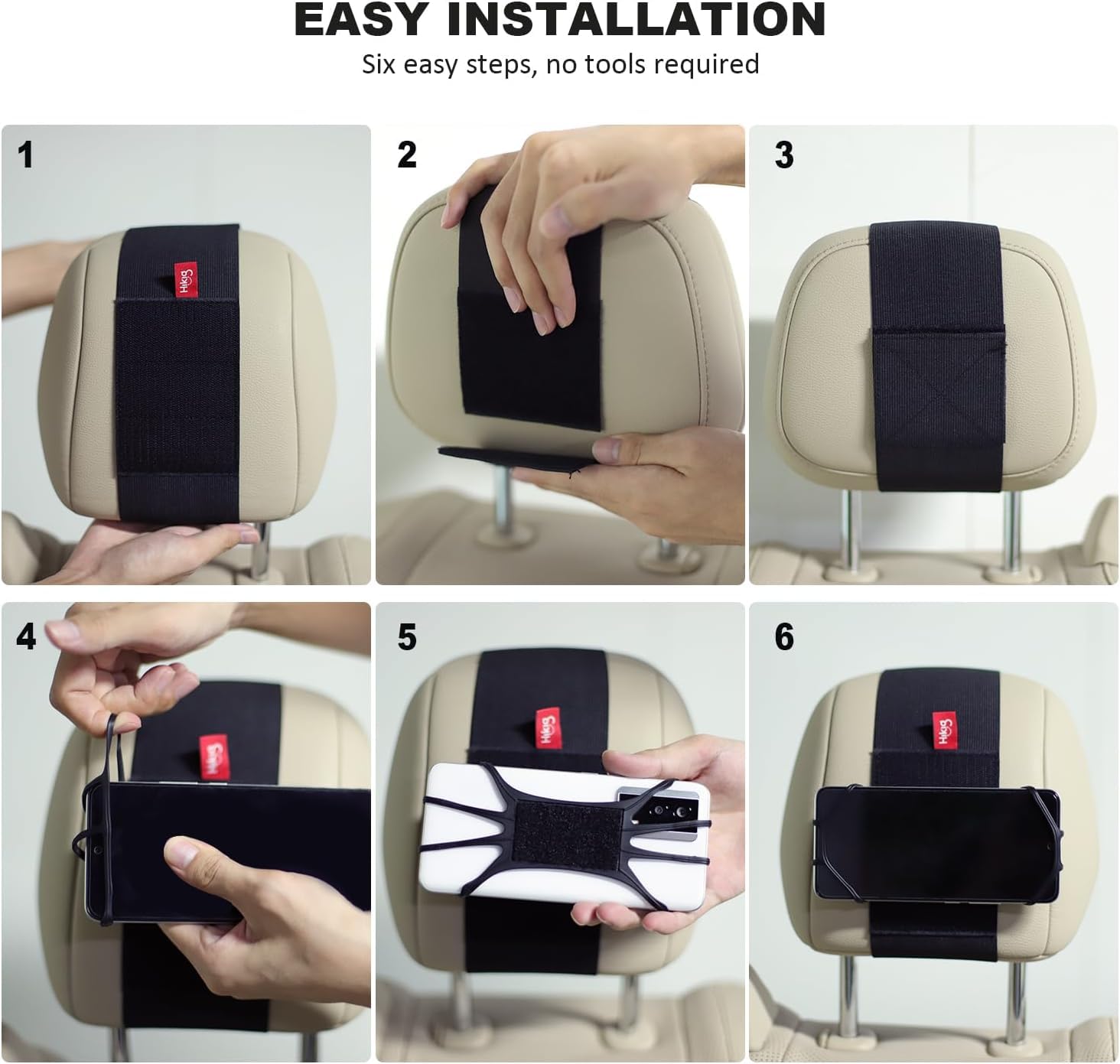 EASY INSTALLATION
Six easy steps, no tools required

1

Hikig

2

3

4

Hikig

5

Hikig

6

Hikig