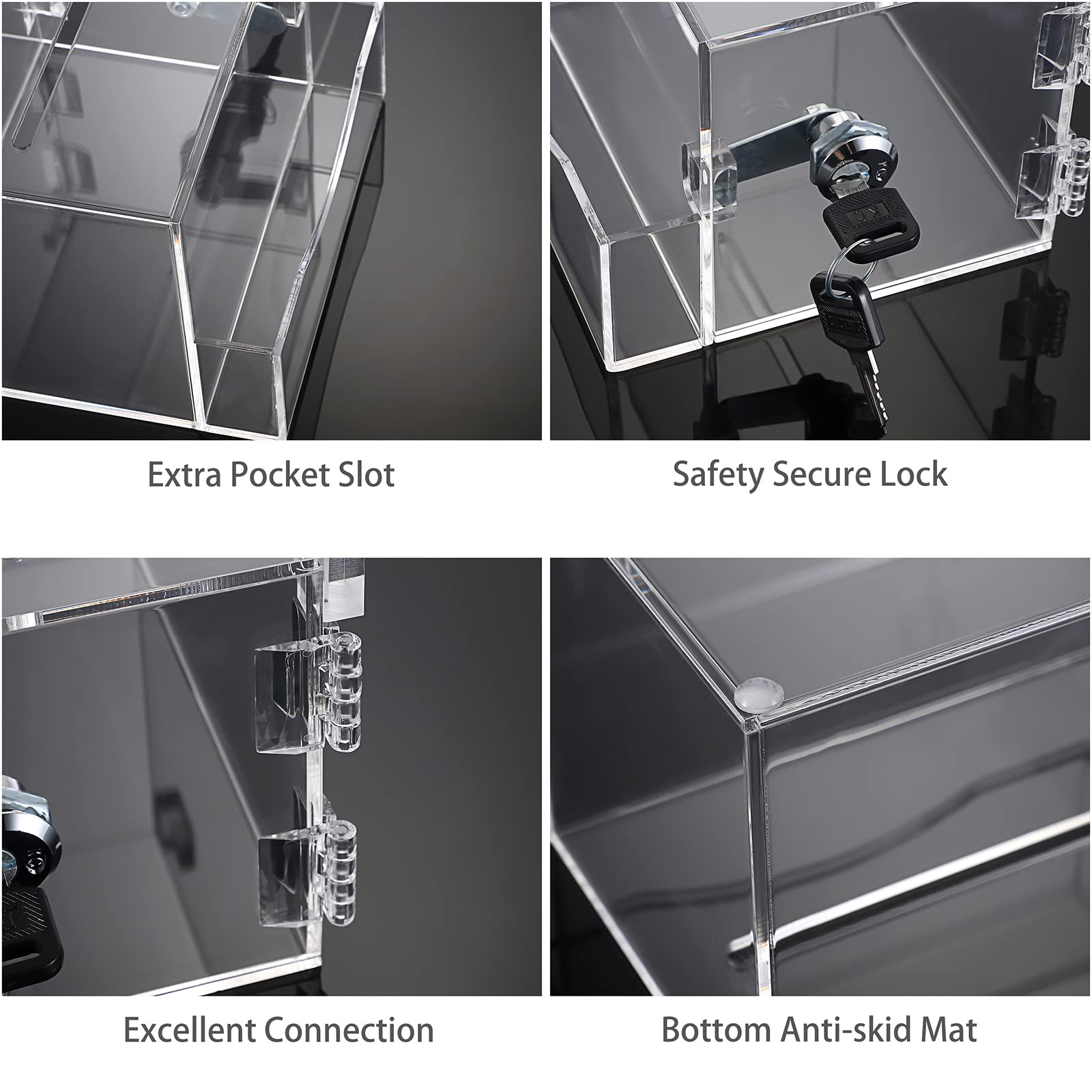 Extra Pocket Slot

Safety Secure Lock

Excellent Connection

Bottom Anti-skid Mat