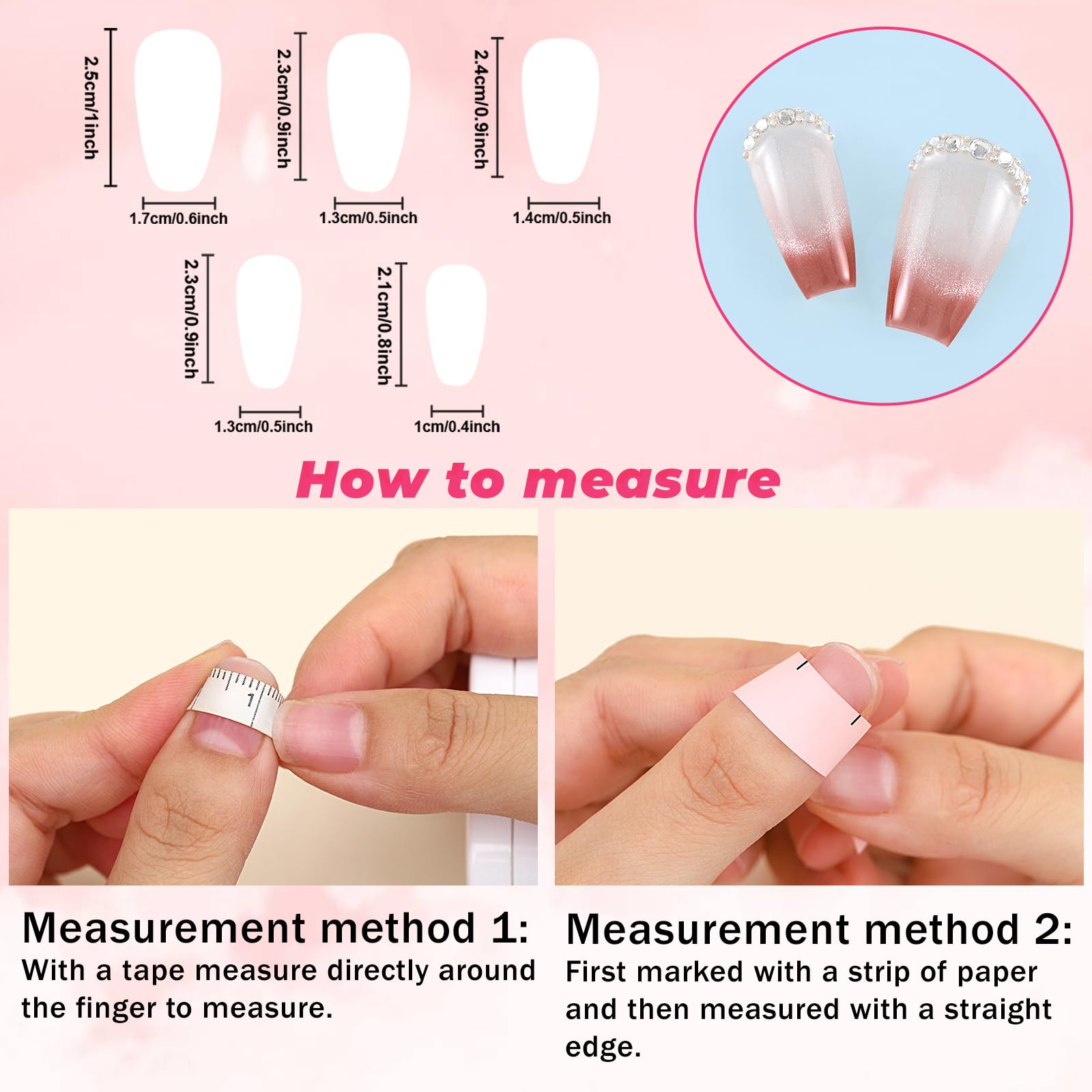 2.5cm/1inch

1.7cm/0.6inch

2.3cm/0.9inch

1.3cm/0.5inch

2.4cm/0.9inch

1.4cm/0.5inch

2.3cm/0.9inch

1.3cm/0.5inch

2.1cm/0.8inch

1cm/0.4inch

How to measure

1

Measurement method 1:
With a tape measure directly around the finger to measure.

Measurement method 2:
First marked with a strip of paper and then measured with a straight edge.