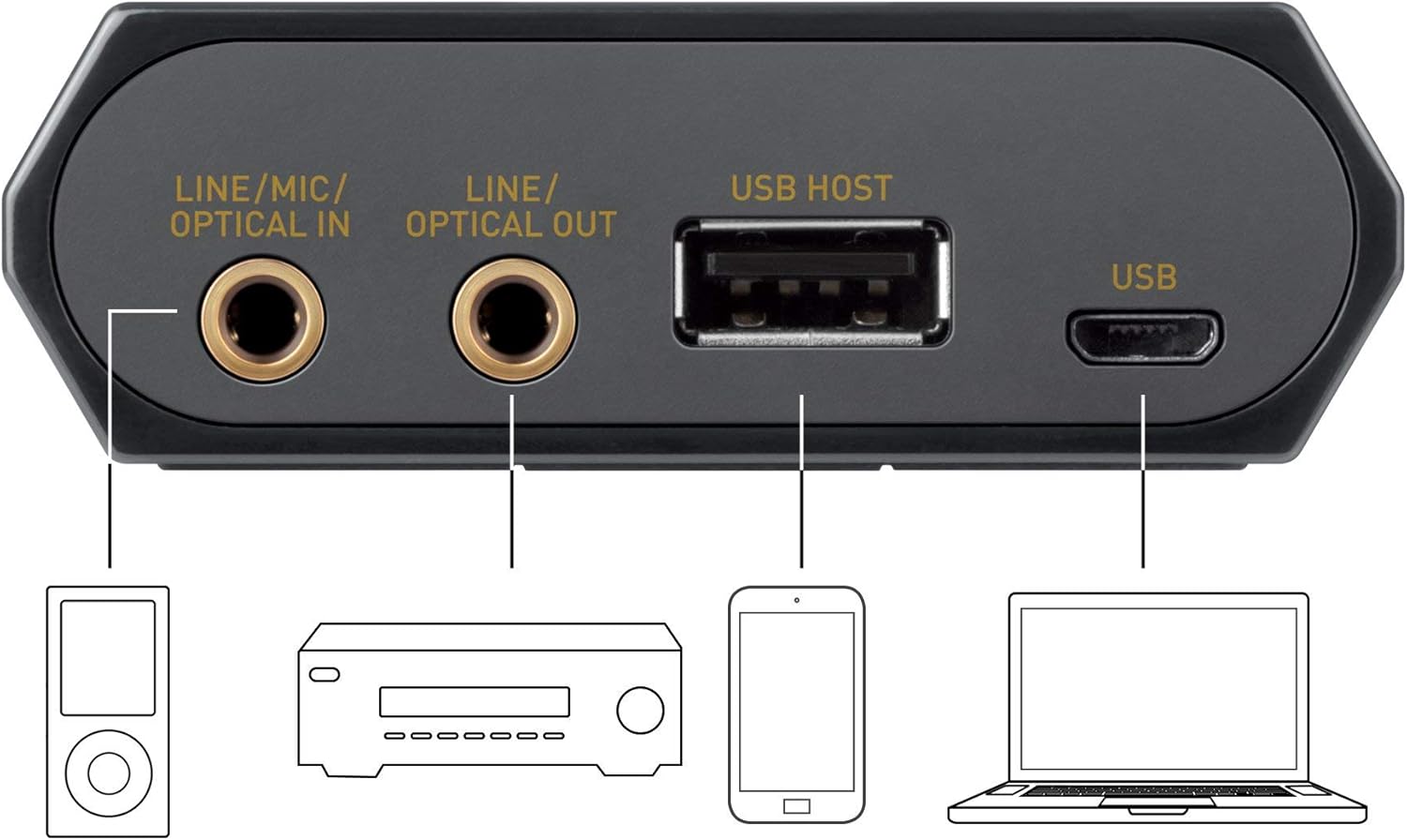 LINE/MIC/
OPTICAL IN

LINE/
OPTICAL OUT

USB HOST

USB