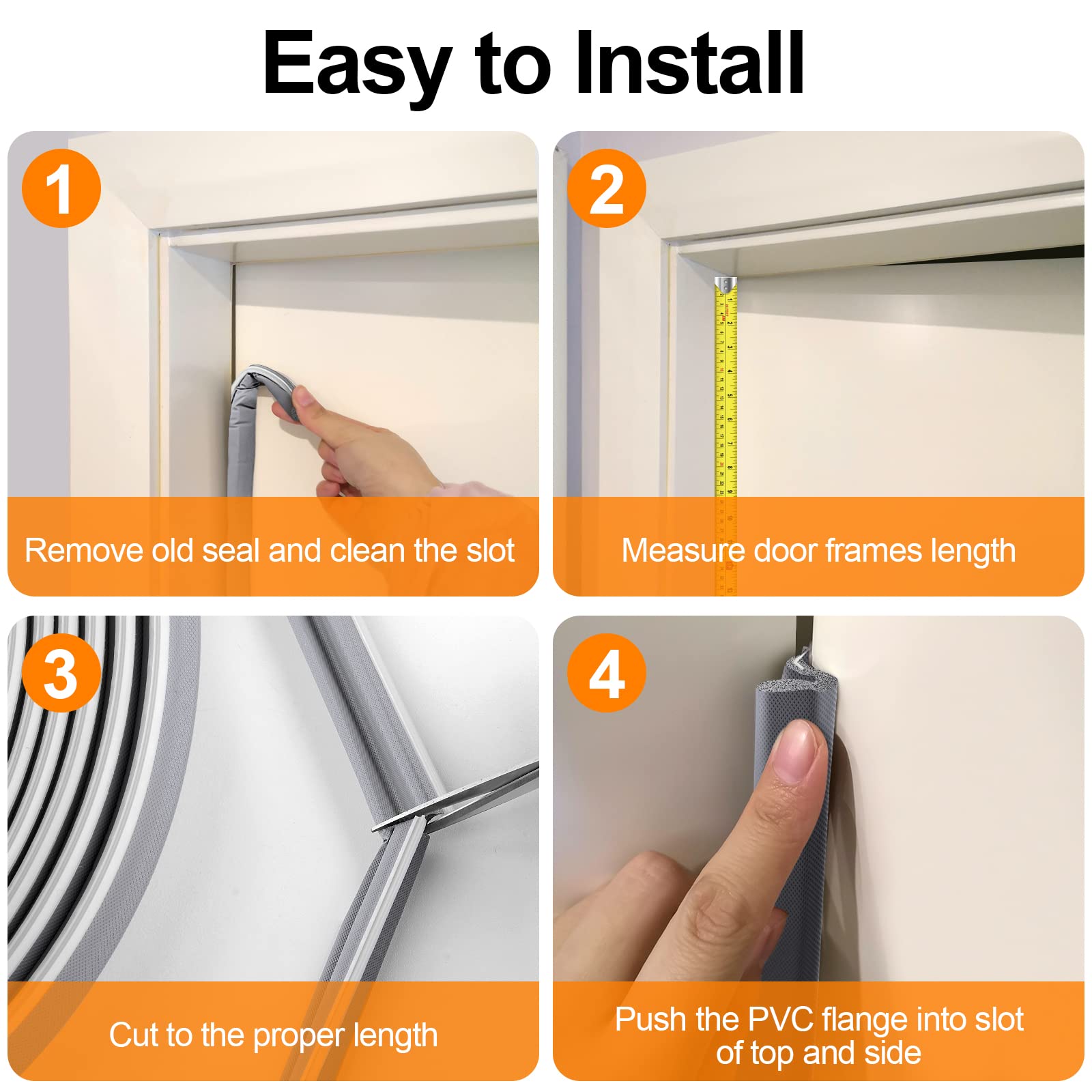 Easy to Install

1

Remove old seal and clean the slot

2

Measure door frames length

3

Cut to the proper length

4

Push the PVC flange into slot of top and side