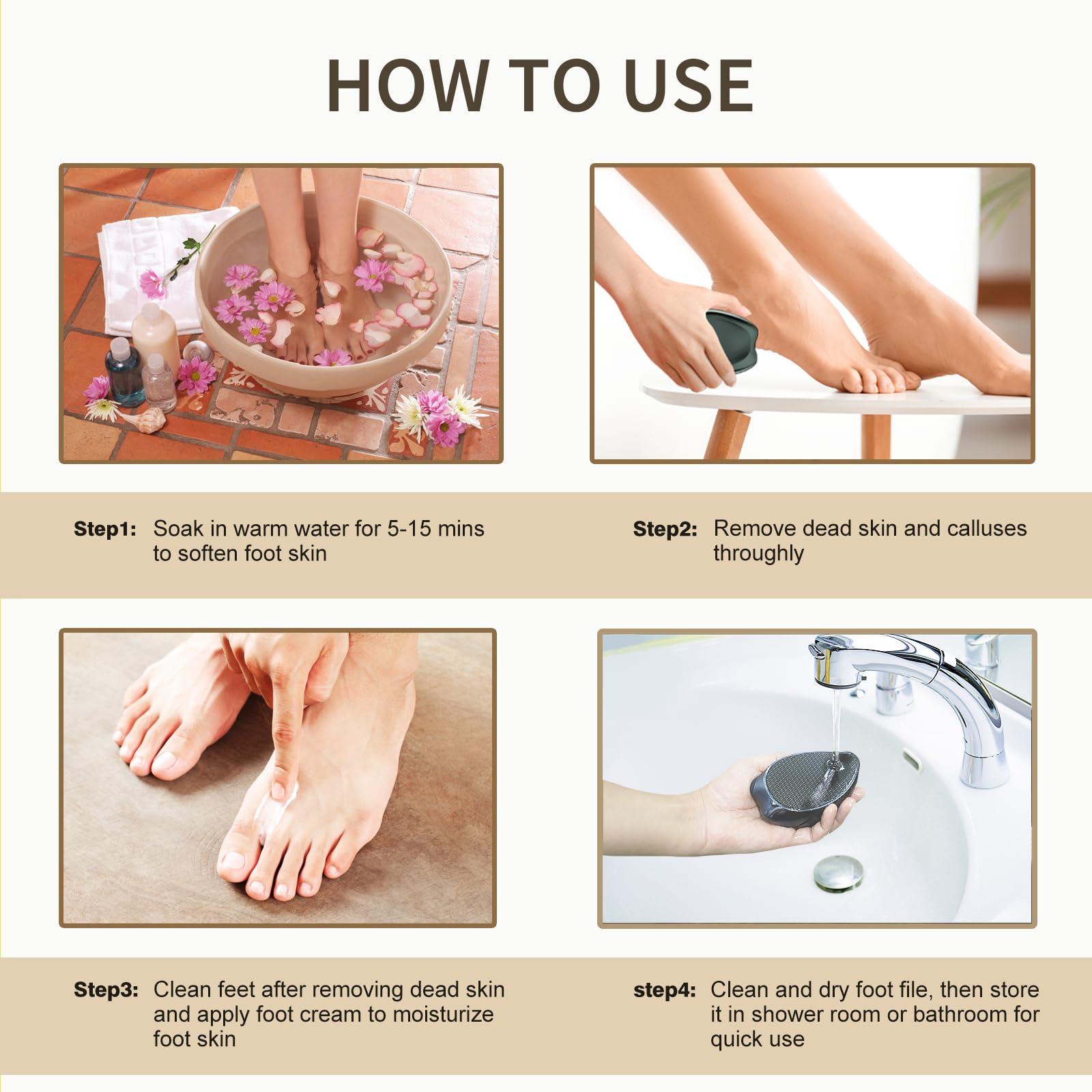 HOW TO USE

Step1: Soak in warm water for 5-15 mins to soften foot skin

Step2: Remove dead skin and calluses throughly

Step3: Clean feet after removing dead skin and apply foot cream to moisturize foot skin

step4: Clean and dry foot file, then store it in shower room or bathroom for quick use