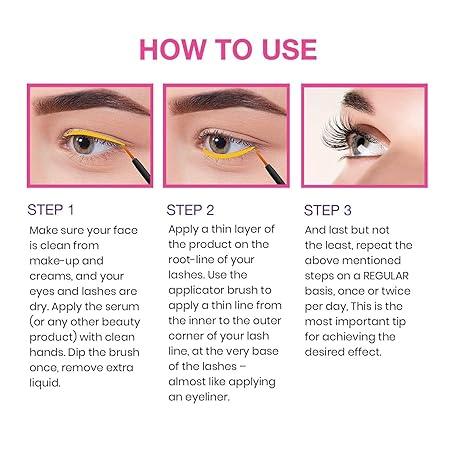 HOW TO USE

STEP 1
Make sure your face is clean from make-up and creams, and your eyes and lashes are dry. Apply the serum (or any other beauty product) with clean hands. Dip the brush once, remove extra liquid.

STEP 2
Apply a thin layer of the product on the root-line of your lashes. Use the applicator brush to apply a thin line from the inner to the outer corner of your lash line, at the very base of the lashes – almost like applying an eyeliner.

STEP 3
And last but not the least, repeat the above mentioned steps on a REGULAR basis, once or twice per day, This is the most important tip for achieving the desired effect.