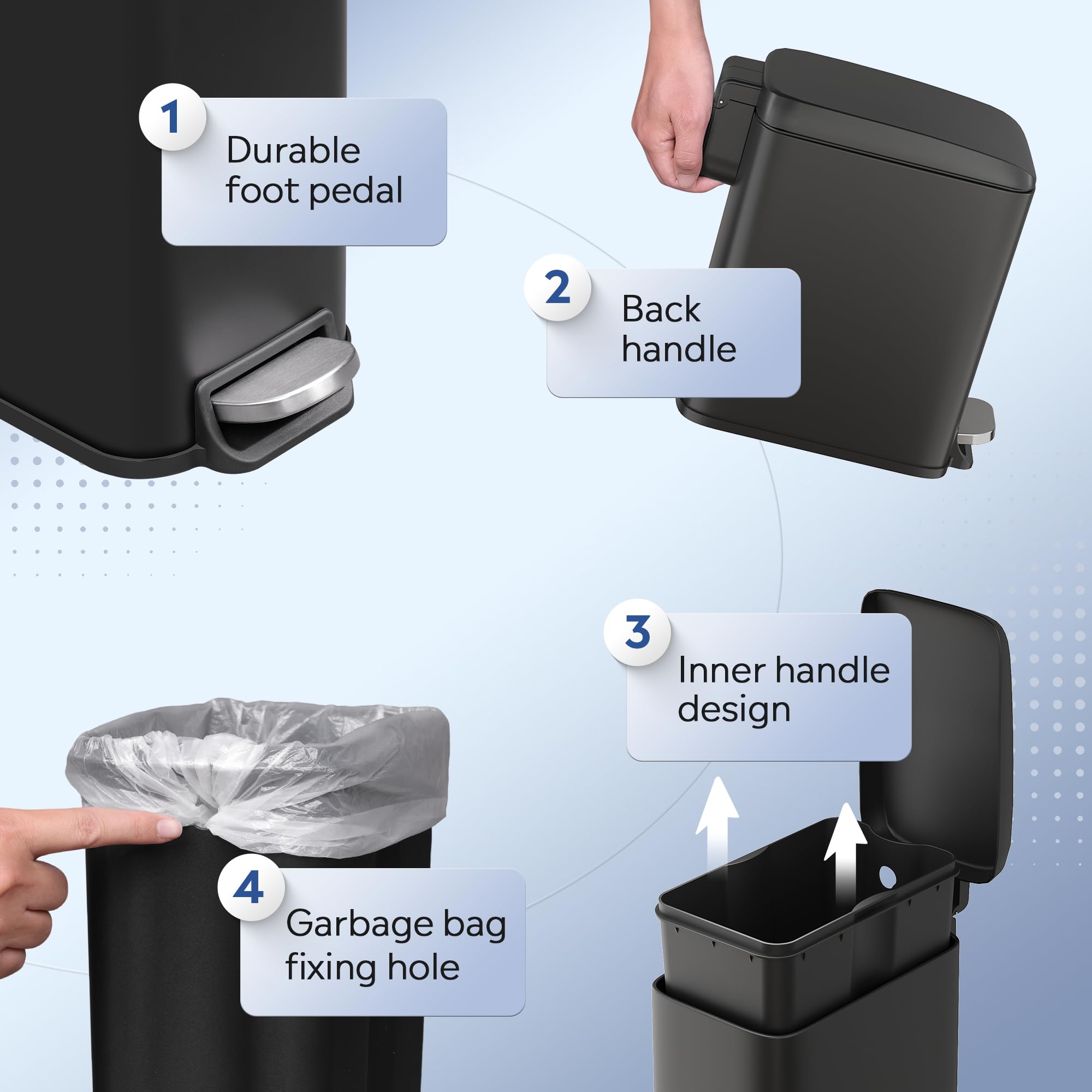 1
Durable foot pedal

2
Back handle

3
Inner handle design

4
Garbage bag fixing hole