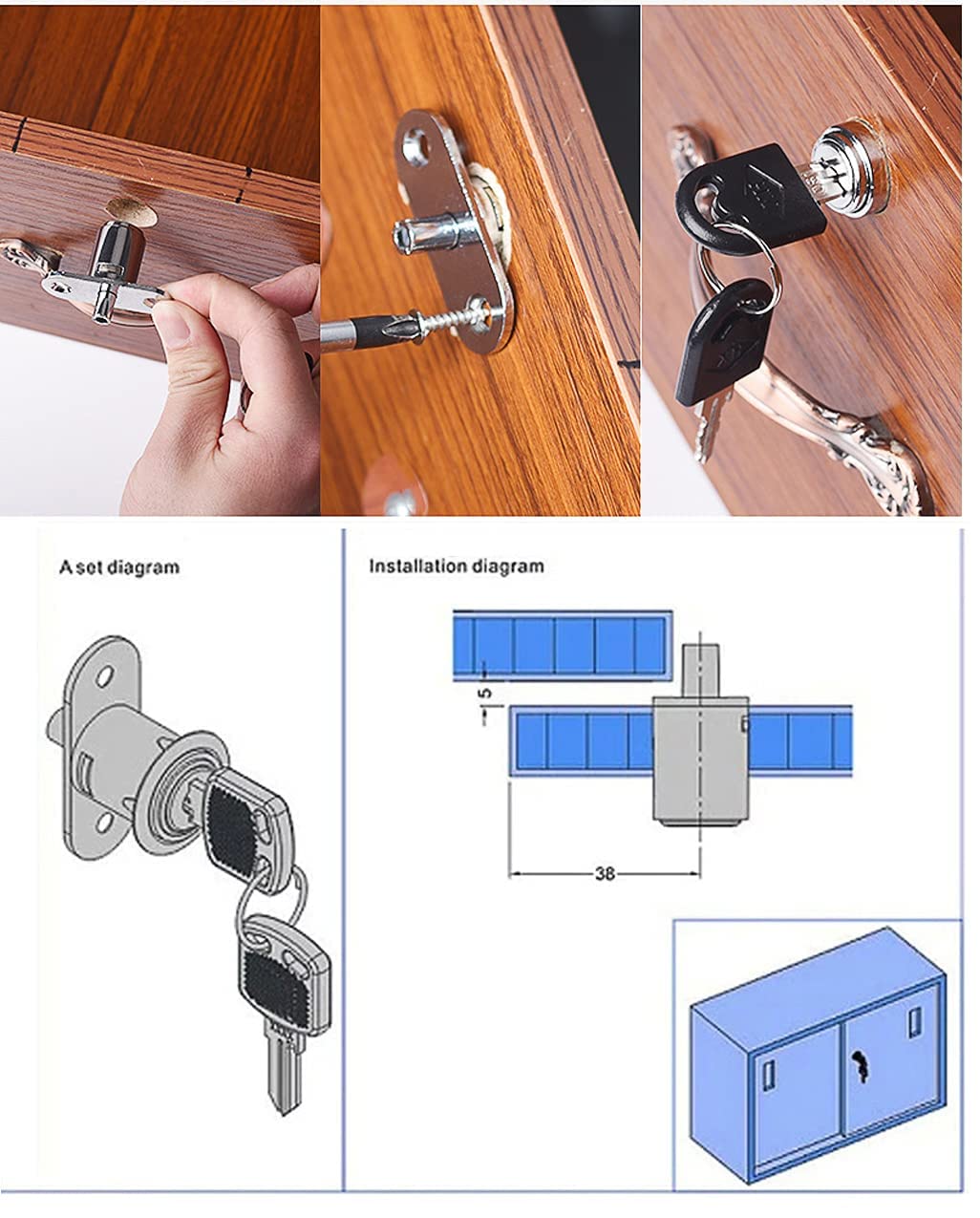 A set diagram

Installation diagram

5

38