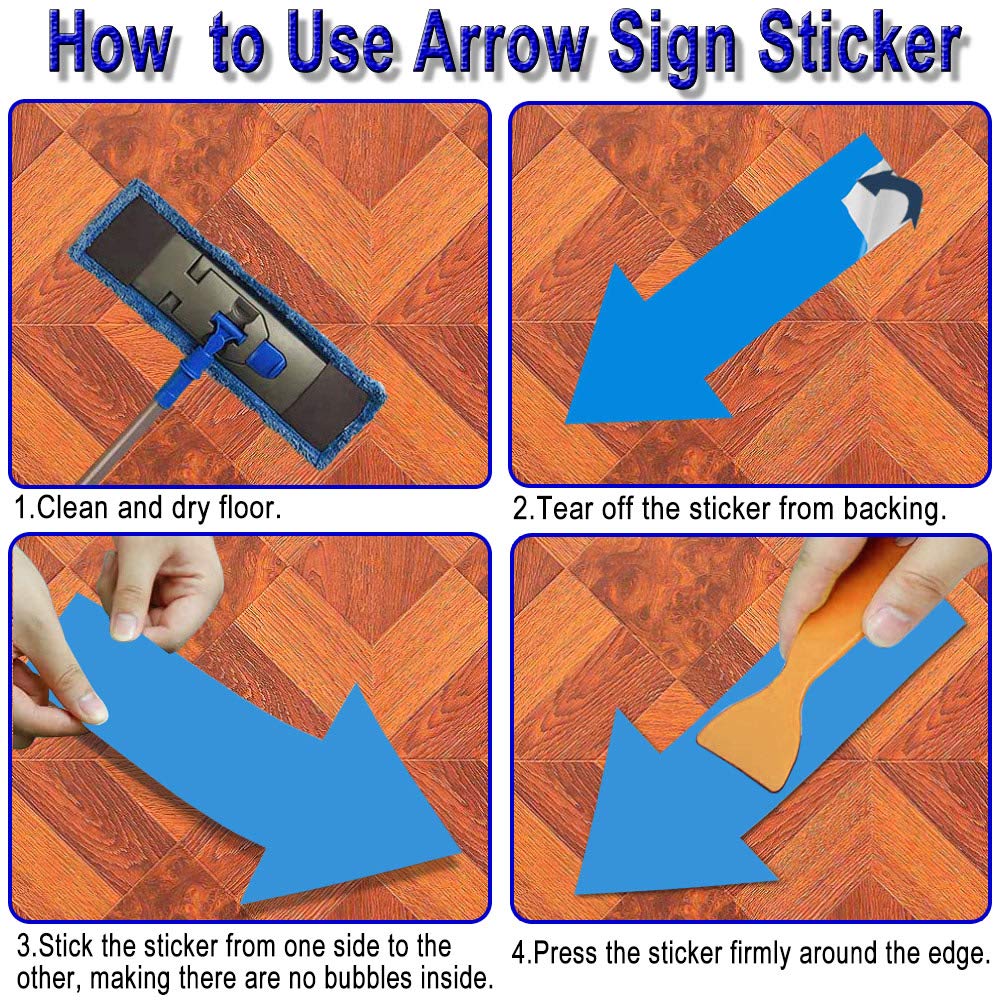 How to Use Arrow Sign Sticker

1.Clean and dry floor.

2.Tear off the sticker from backing.

3.Stick the sticker from one side to the other, making there are no bubbles inside.

4.Press the sticker firmly around the edge.