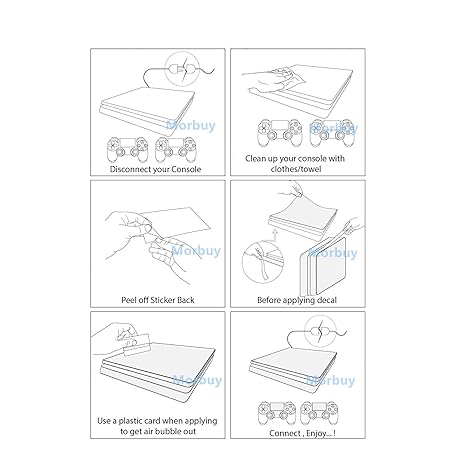 Morbuy

Disconnect your Console

Morbuy

Clean up your console with clothes/towel

Morbuy

Peel off Sticker Back

Morbuy

Before applying decal

Morbuy

Use a plastic card when applying to get air bubble out

Morbuy

Connect , Enjoy... !