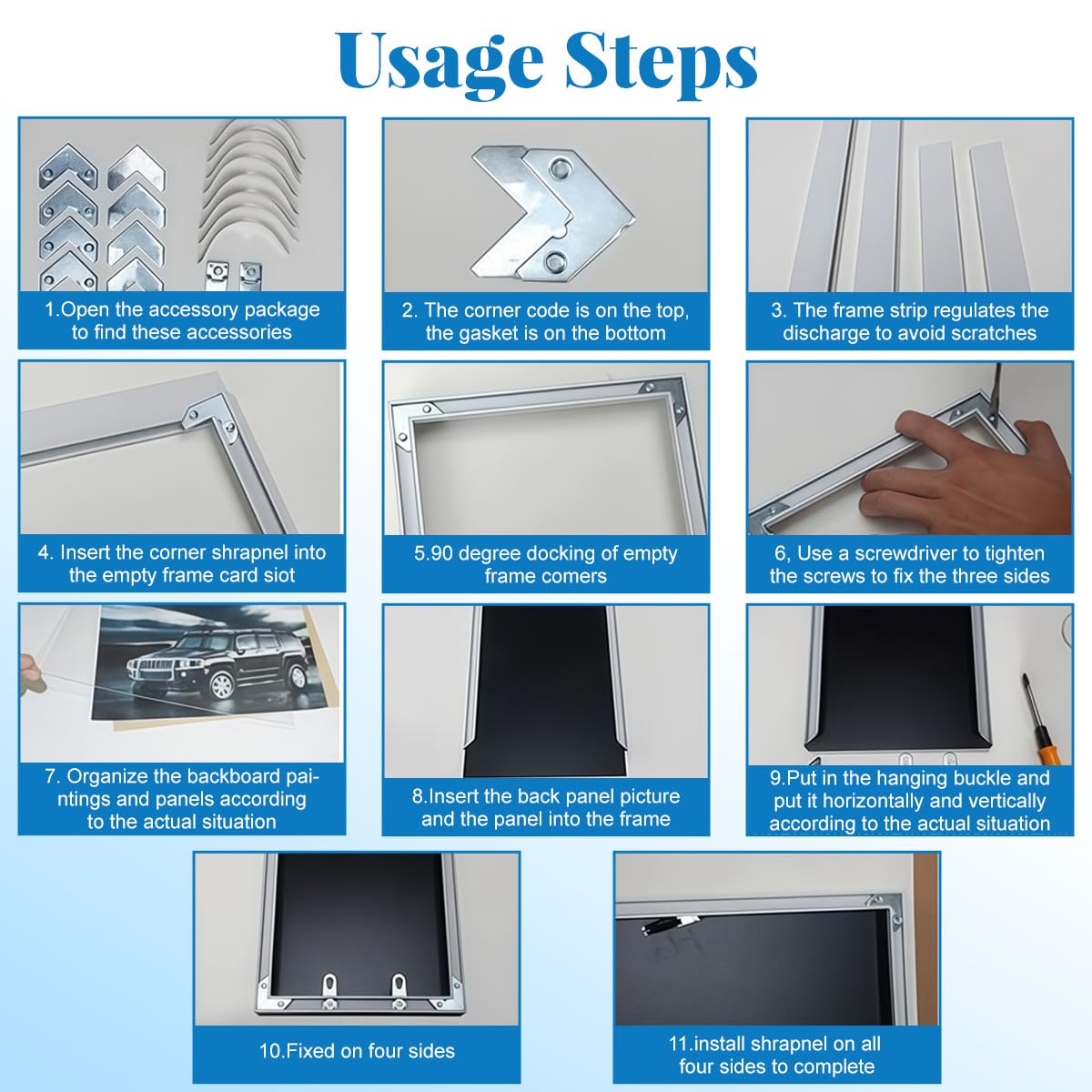 Usage Steps

1.Open the accessory package to find these accessories

2. The corner code is on the top, the gasket is on the bottom

3. The frame strip regulates the discharge to avoid scratches

4. Insert the corner shrapnel into the empty frame card siot

5.90 degree docking of empty frame comers

6, Use a screwdriver to tighten the screws to fix the three sides

7. Organize the backboard paintings and panels according to the actual situation

8.Insert the back panel picture and the panel into the frame

9.Put in the hanging buckle and put it horizontally and vertically according to the actual situation

10.Fixed on four sides

11.install shrapnel on all four sides to complete