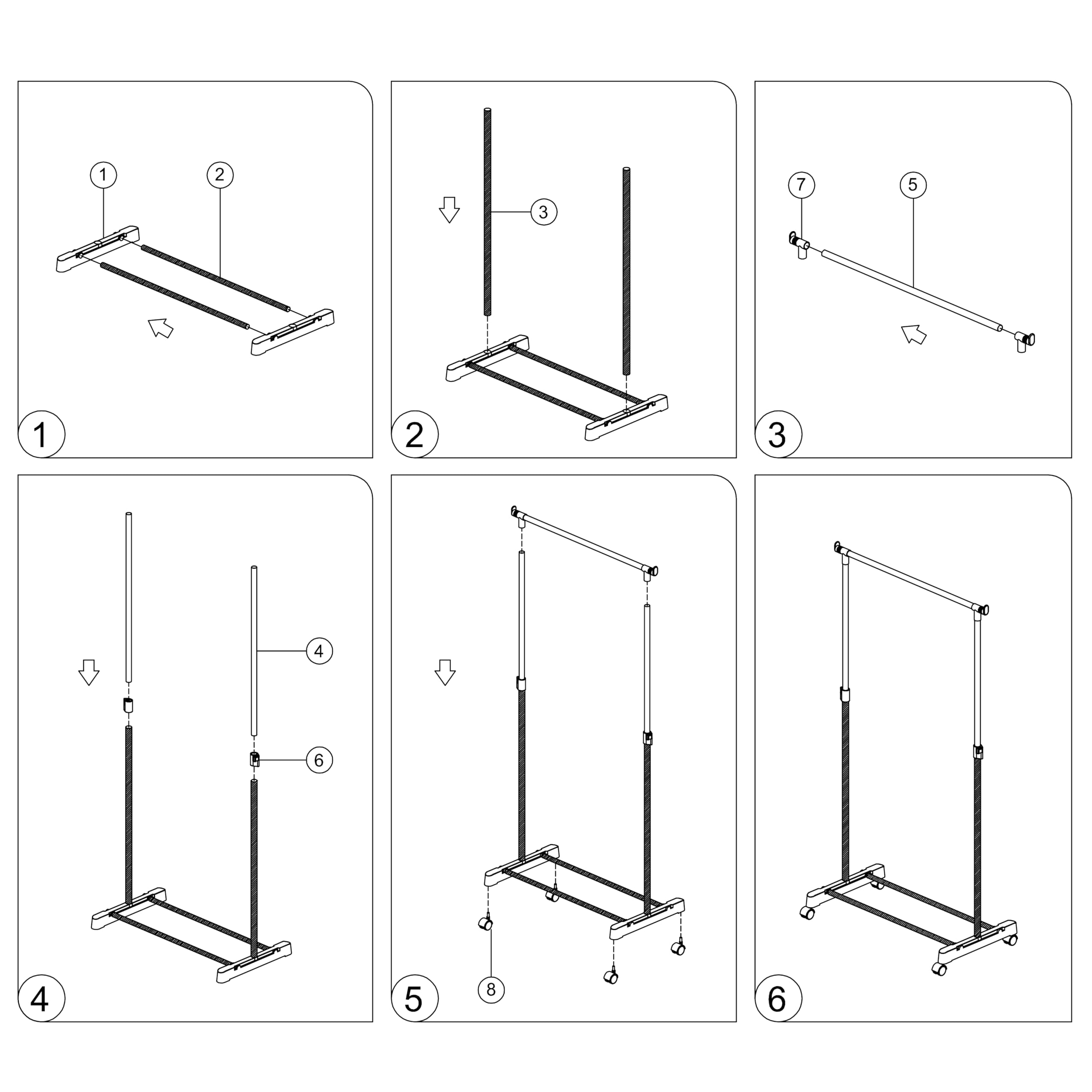 1
2
1

3
2

7
5
3

4
6
4

8
5

6