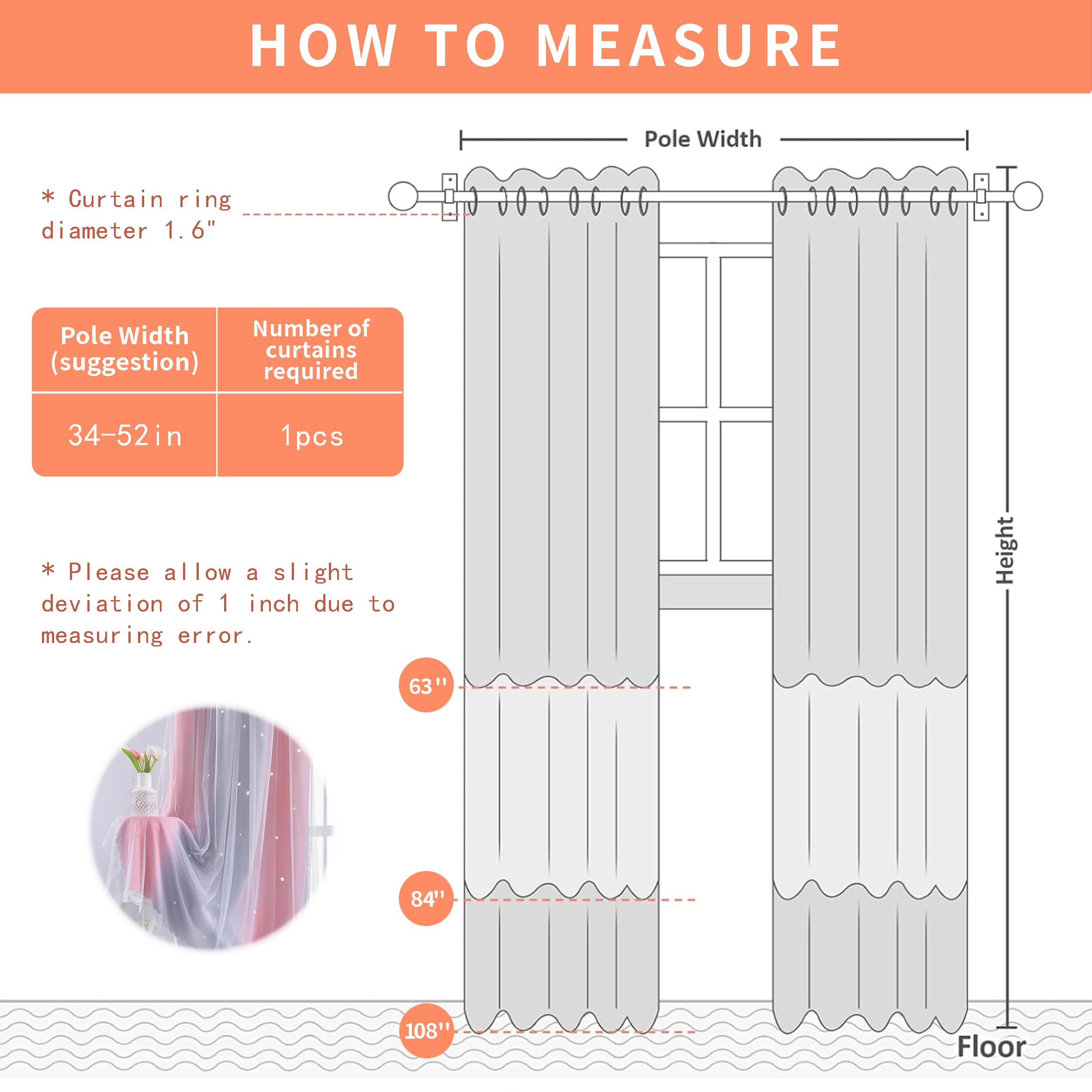 HOW TO MEASURE

Pole Width

* Curtain ring diameter 1.6"

| Pole Width (suggestion) | Number of curtains required |
|---|---|
| 34-52in | 1pcs |

* Please allow a slight deviation of 1 inch due to measuring error.

Height

63''

84''

108''

Floor