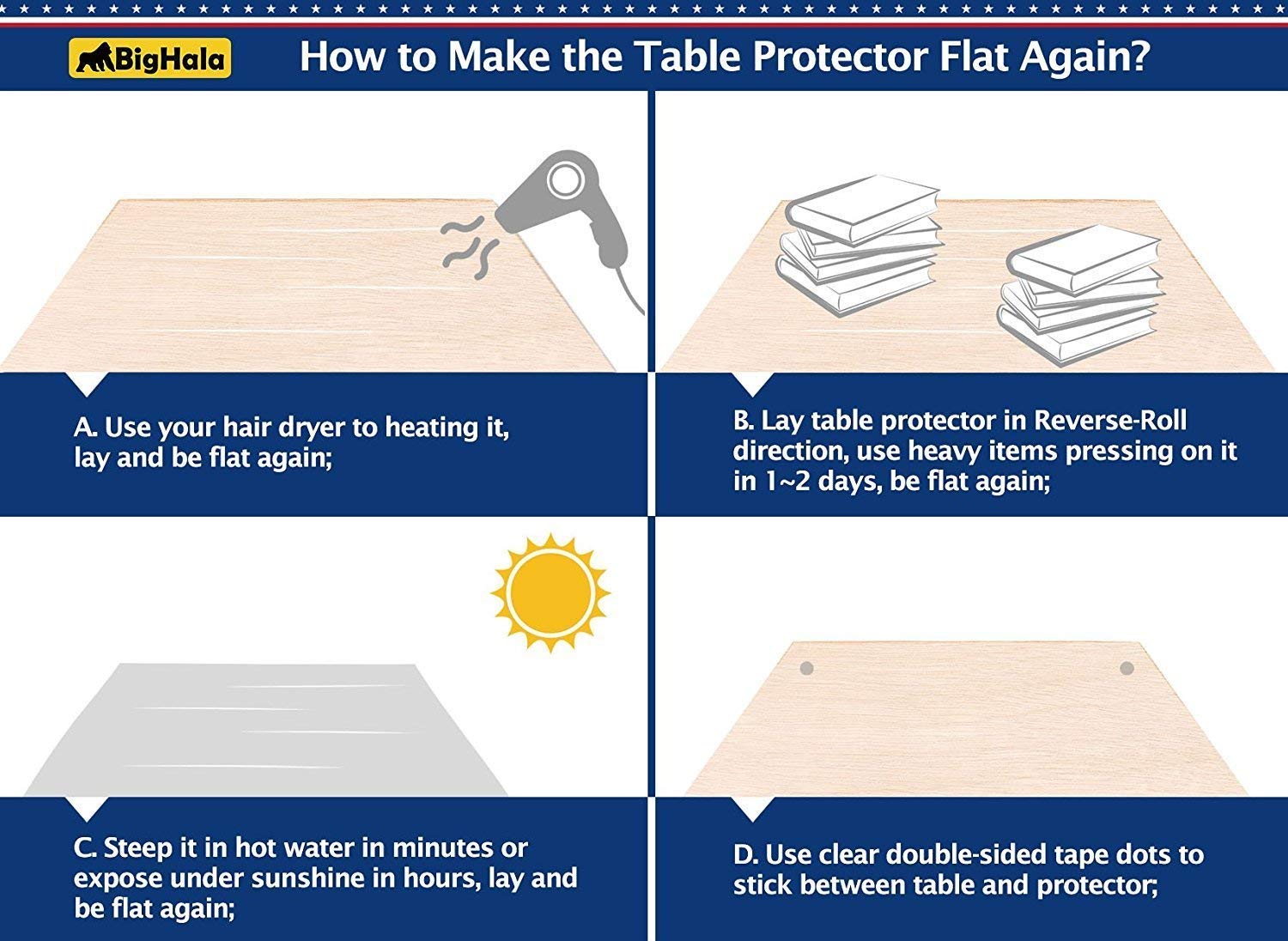 BigHala

How to Make the Table Protector Flat Again?

A. Use your hair dryer to heating it, lay and be flat again;

B. Lay table protector in Reverse-Roll direction, use heavy items pressing on it in 1~2 days, be flat again;

C. Steep it in hot water in minutes or expose under sunshine in hours, lay and be flat again;

D. Use clear double-sided tape dots to stick between table and protector;