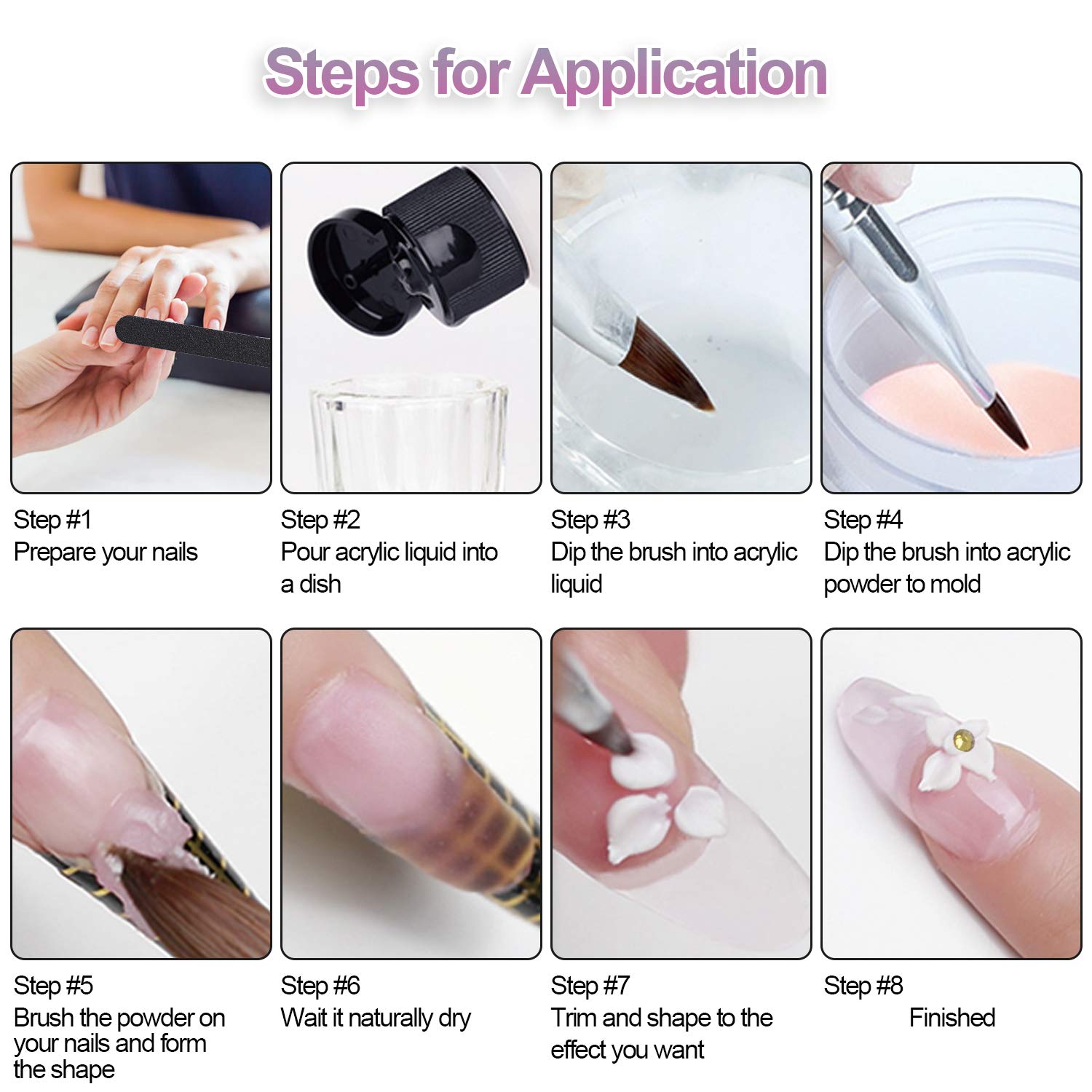 Steps for Application

Step #1
Prepare your nails

Step #2
Pour acrylic liquid into a dish

Step #3
Dip the brush into acrylic liquid

Step #4
Dip the brush into acrylic powder to mold

Step #5
Brush the powder on your nails and form the shape

Step #6
Wait it naturally dry

Step #7
Trim and shape to the effect you want

Step #8
Finished