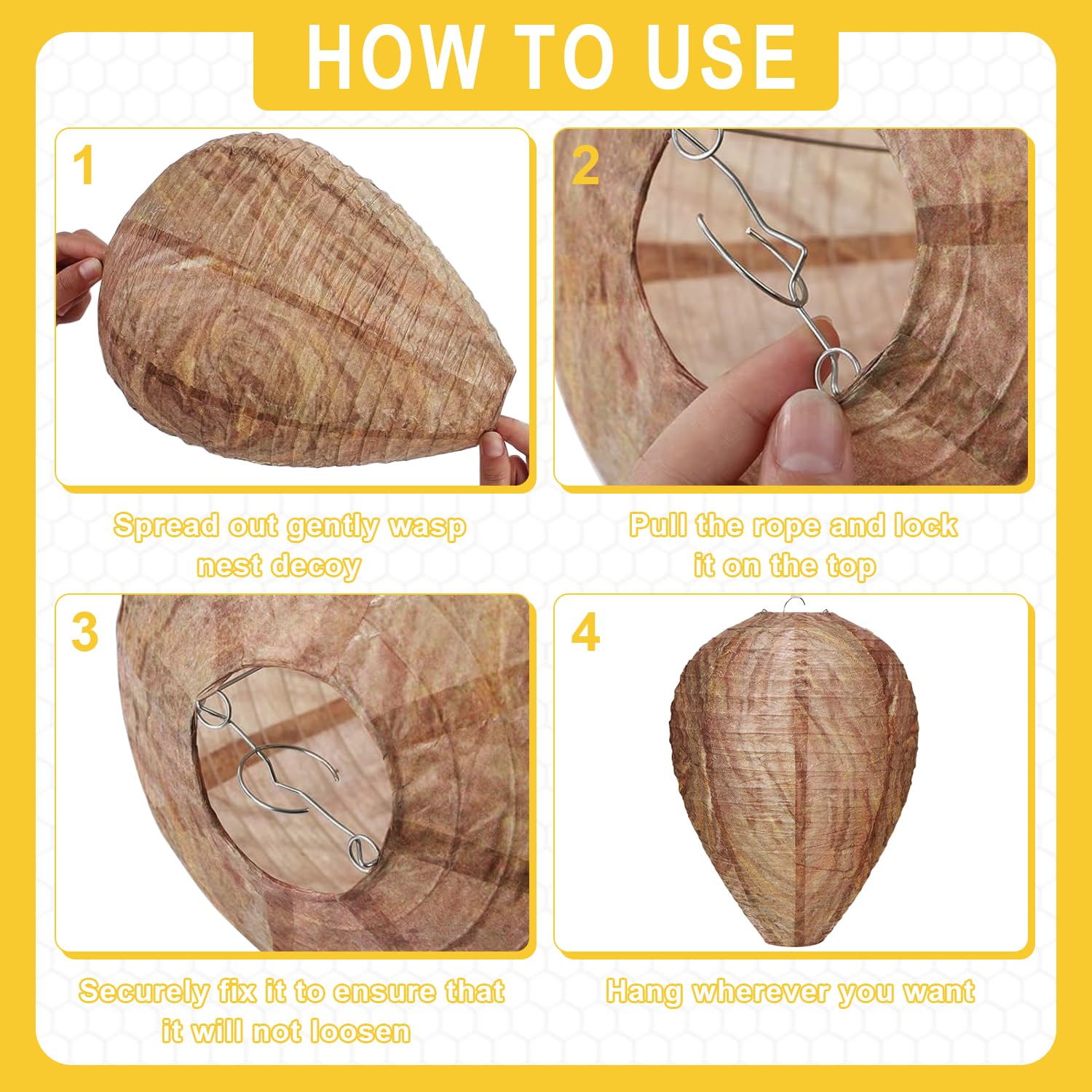 HOW TO USE

1

Spread out gently wasp nest decoy

2

Pull the rope and lock it on the top

3

Securely fix it to ensure that it will not loosen

4

Hang wherever you want