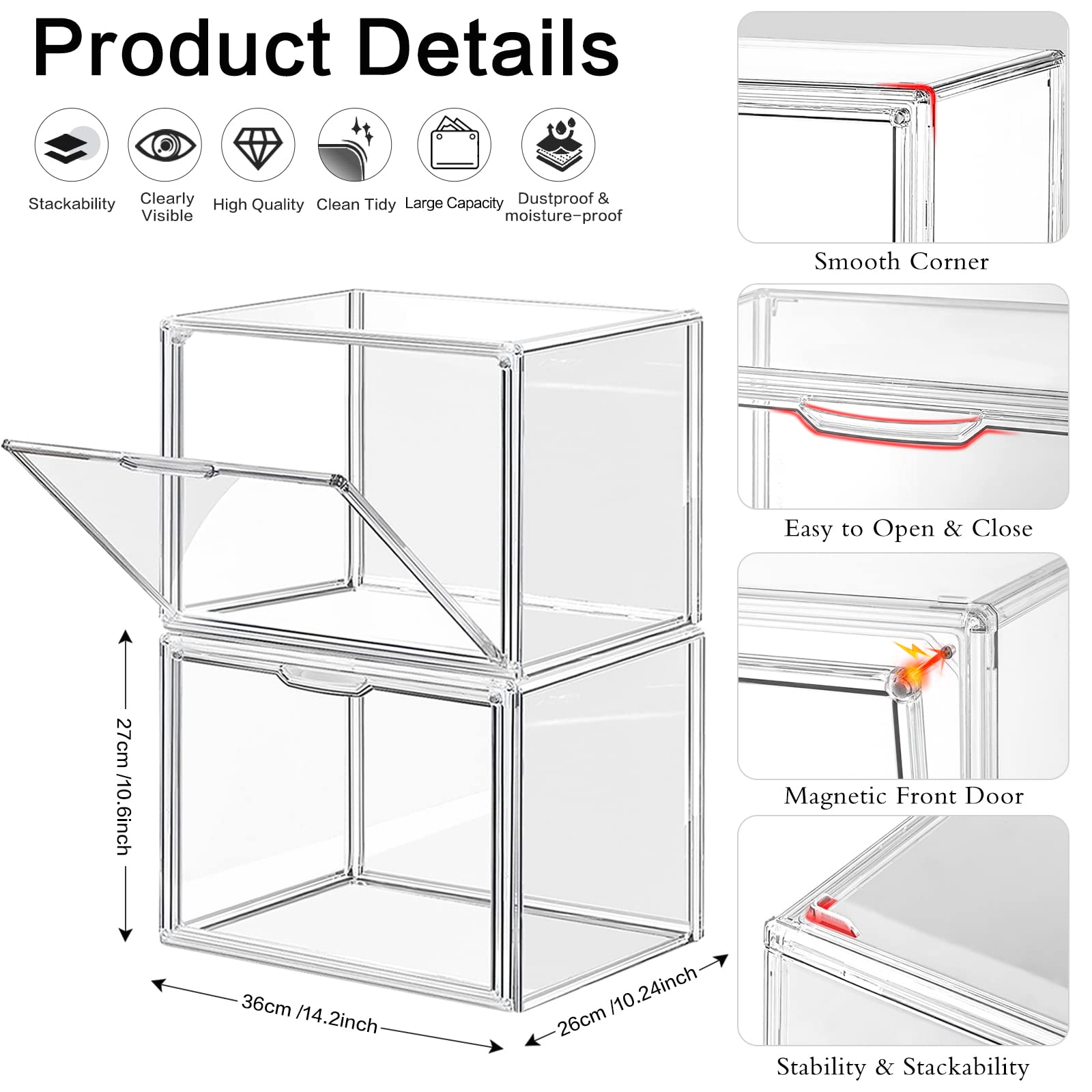 Product Details

Stackability

Clearly Visible

High Quality

Clean Tidy

Large Capacity

Dustproof & moisture-proof

27cm /10.6inch

36cm /14.2inch

26cm /10.24inch

Smooth Corner

Easy to Open & Close

Magnetic Front Door

Stability & Stackability