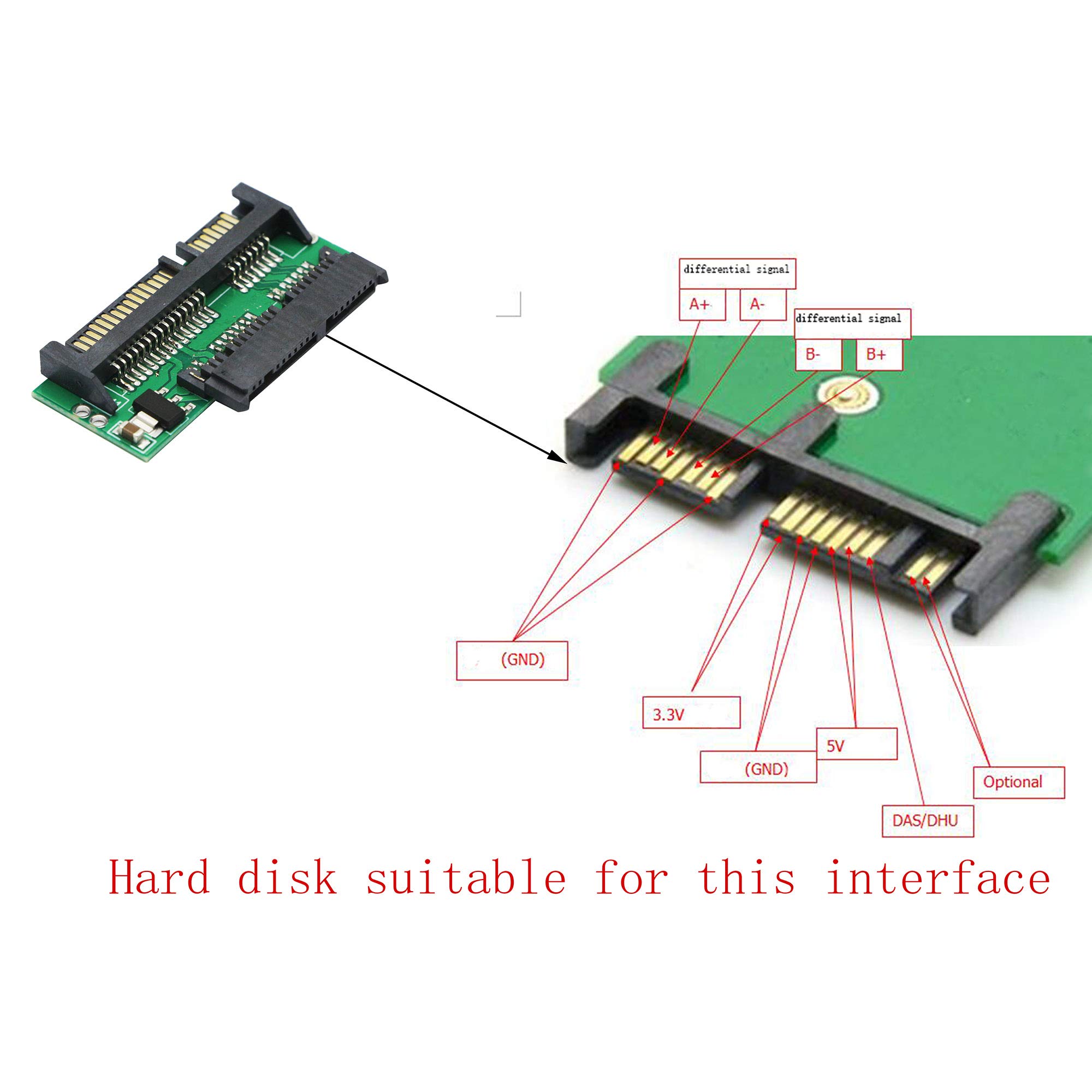 differential signal

A+

A-

differential signal

B-

B+

(GND)

3.3V

5V

(GND)

Optional

DAS/DHU

Hard disk suitable for this interface