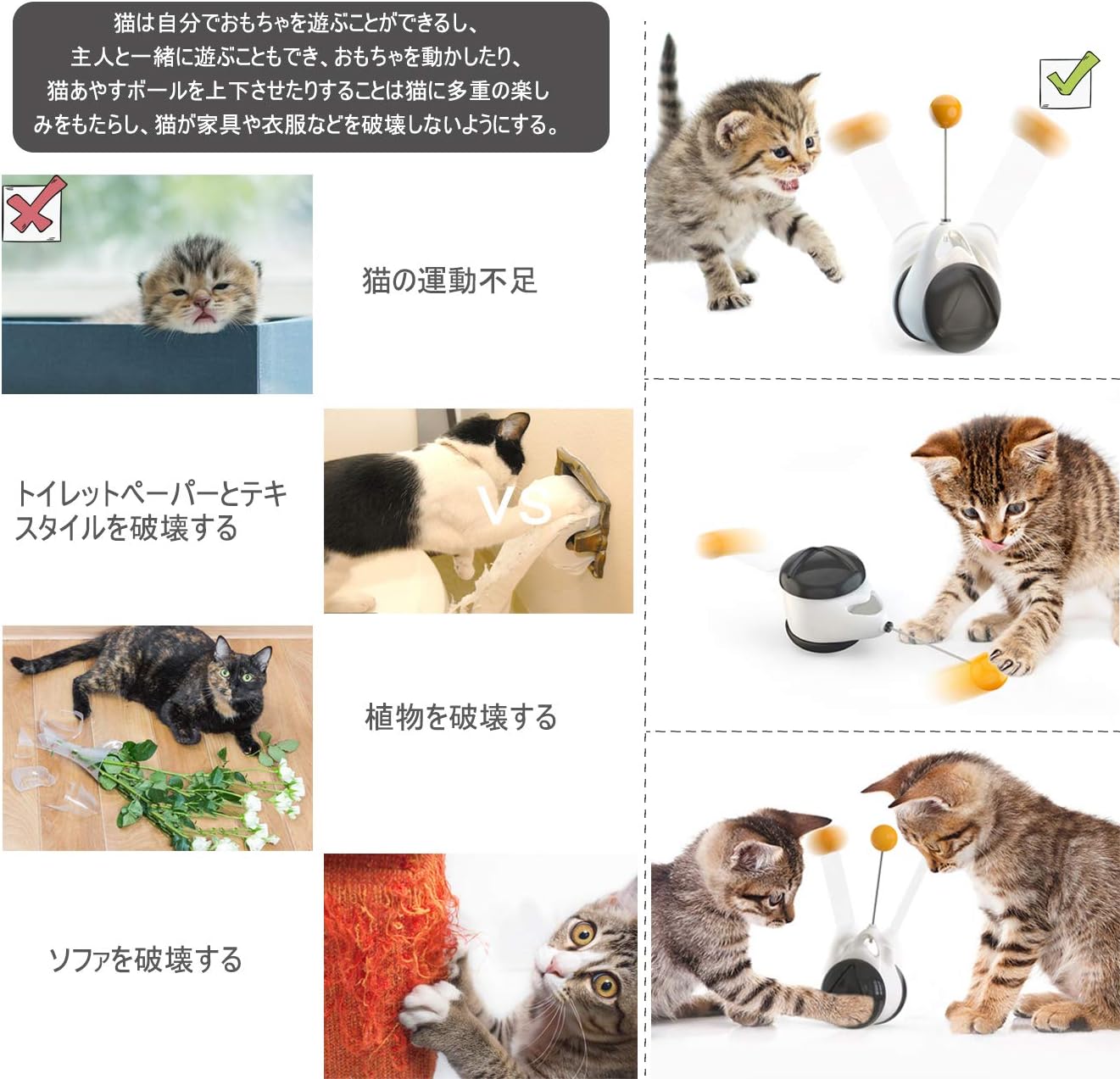 猫は自分でおもちゃを遊ぶことができるし、主人と一緒に遊ぶこともでき、おもちゃを動かしたり、猫あやすボールを上下させたりすることは猫に多重の楽しみをもたらし、猫が家具や衣服などを破壊しないようにする。

猫の運動不足

トイレットペーパーとテキスタイルを破壊する

VS

植物を破壊する

ソファを破壊する