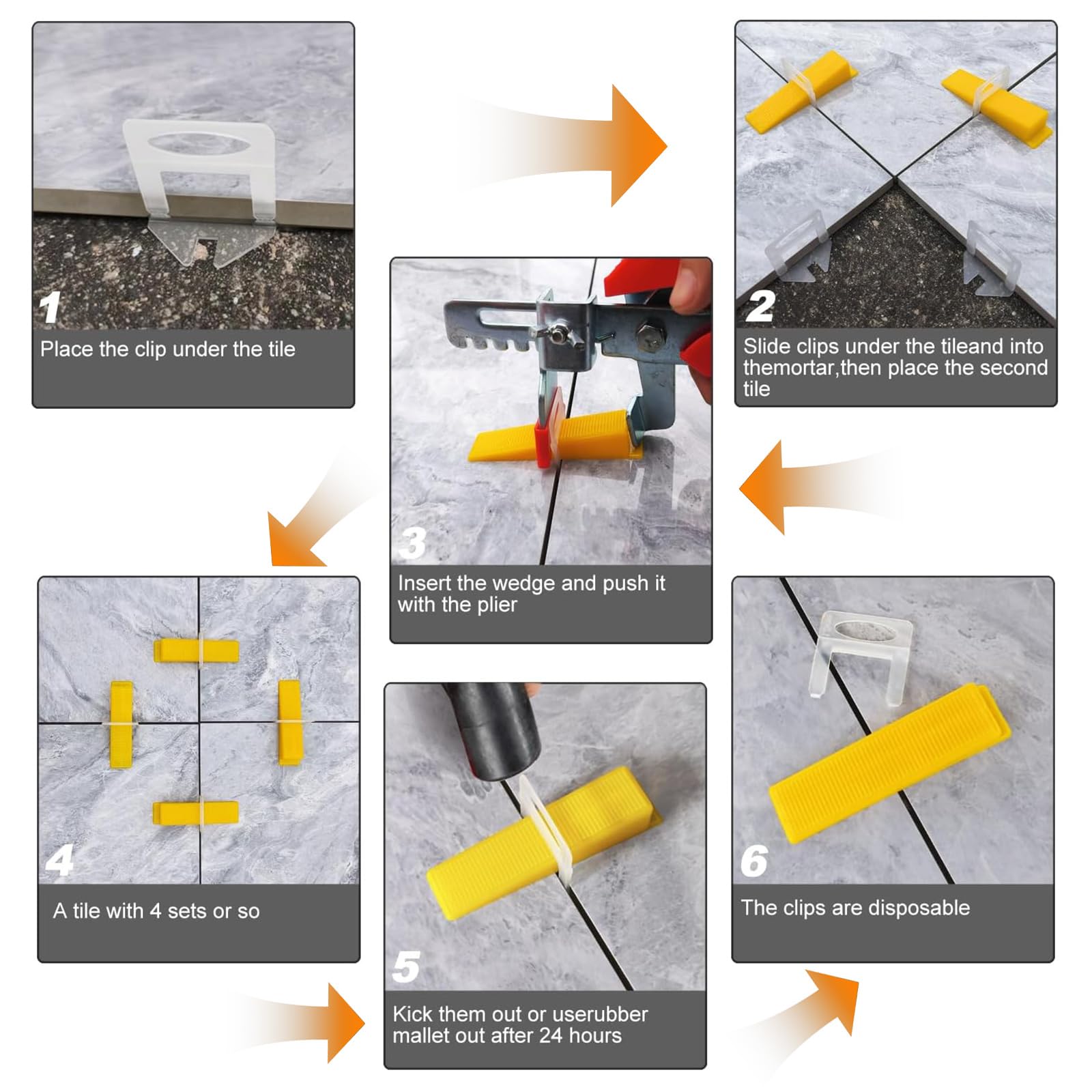 1
Place the clip under the tile

2
Slide clips under the tileand into themortar,then place the second tile

3
Insert the wedge and push it with the plier

4
A tile with 4 sets or so

5
Kick them out or userubber mallet out after 24 hours

6
The clips are disposable