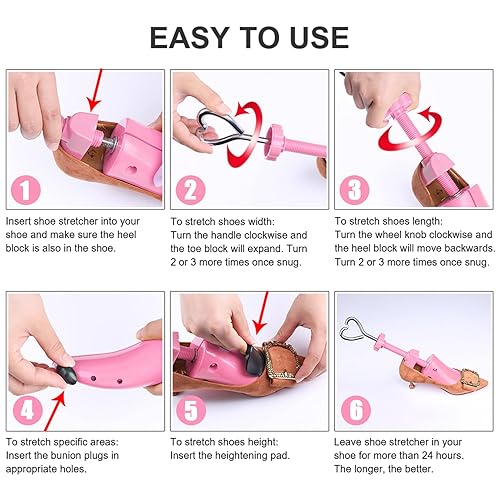 EASY TO USE

1

Insert shoe stretcher into your shoe and make sure the heel block is also in the shoe.

2

To stretch shoes width:
Turn the handle clockwise and the toe block will expand. Turn 2 or 3 more times once snug.

3

To stretch shoes length:
Turn the wheel knob clockwise and the heel block will move backwards. Turn 2 or 3 more times once snug.

4

To stretch specific areas:
Insert the bunion plugs in appropriate holes.

5

To stretch shoes height:
Insert the heightening pad.

6

Leave shoe stretcher in your shoe for more than 24 hours. The longer, the better.