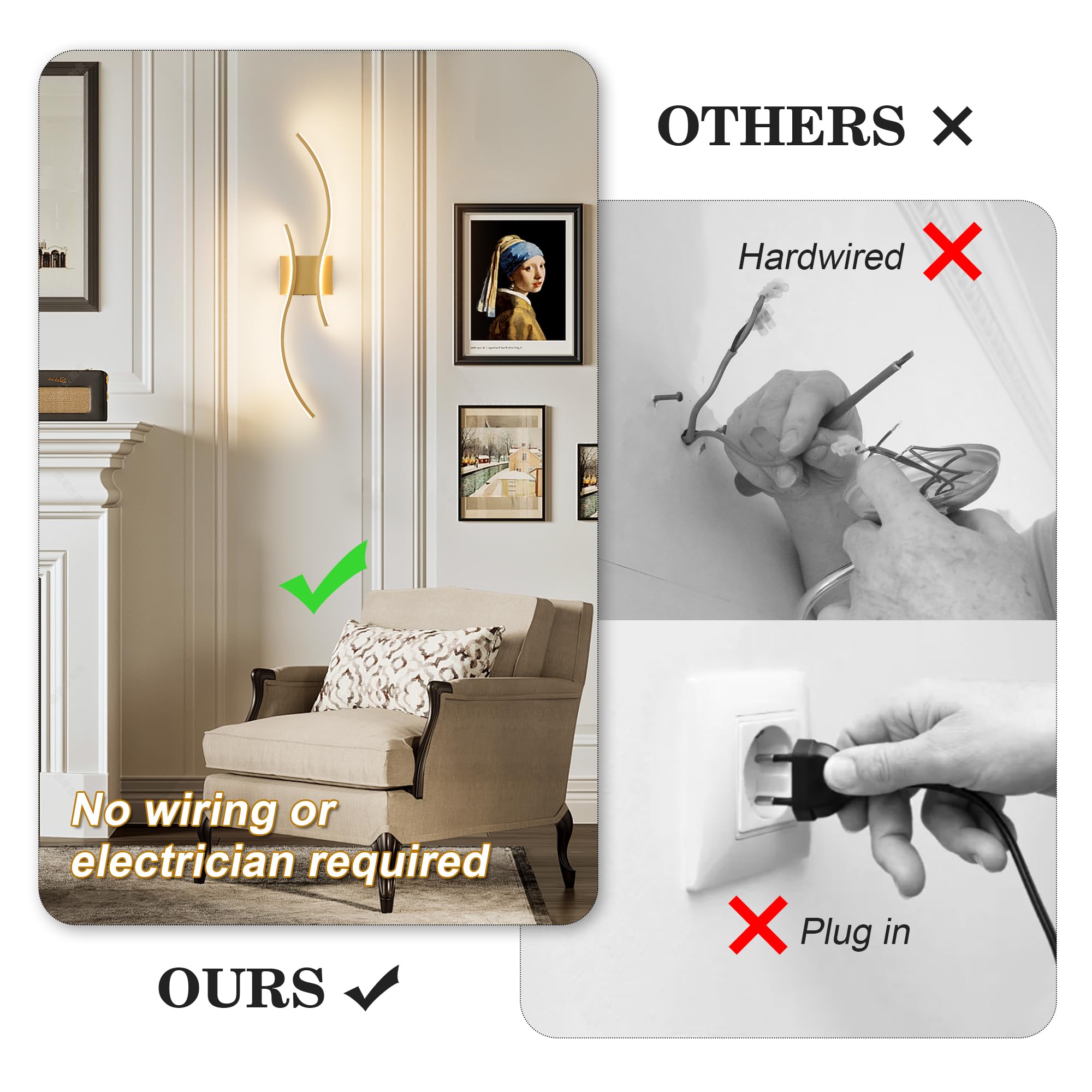 OTHERS ✕

Hardwired

No wiring or electrician required

Plug in

OURS ✓