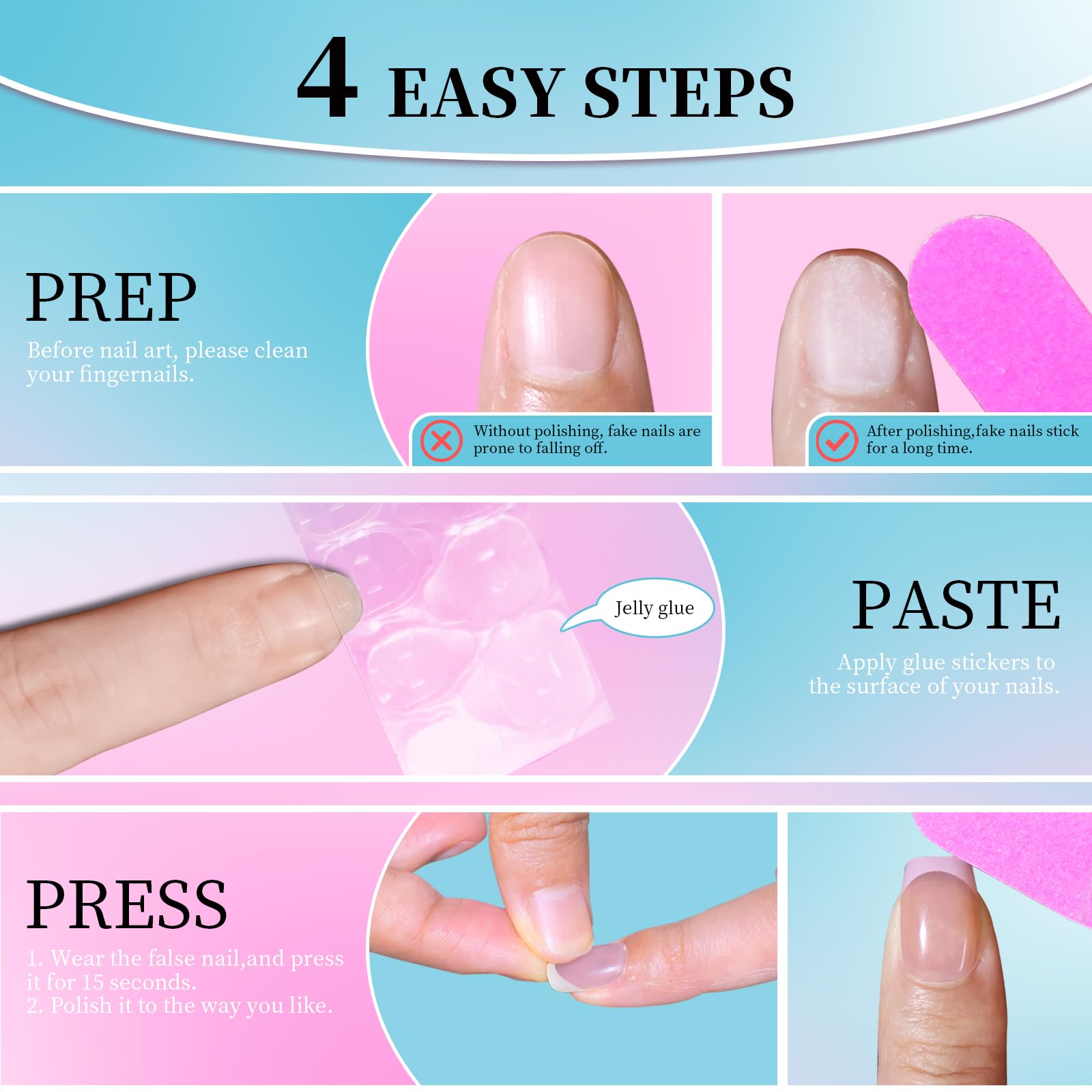 4 EASY STEPS

PREP

Before nail art, please clean your fingernails.

Without polishing, fake nails are prone to falling off.

After polishing,fake nails stick for a long time.

Jelly glue

PASTE

Apply glue stickers to the surface of your nails.

PRESS

1. Wear the false nail,and press it for 15 seconds.
2. Polish it to the way you like.