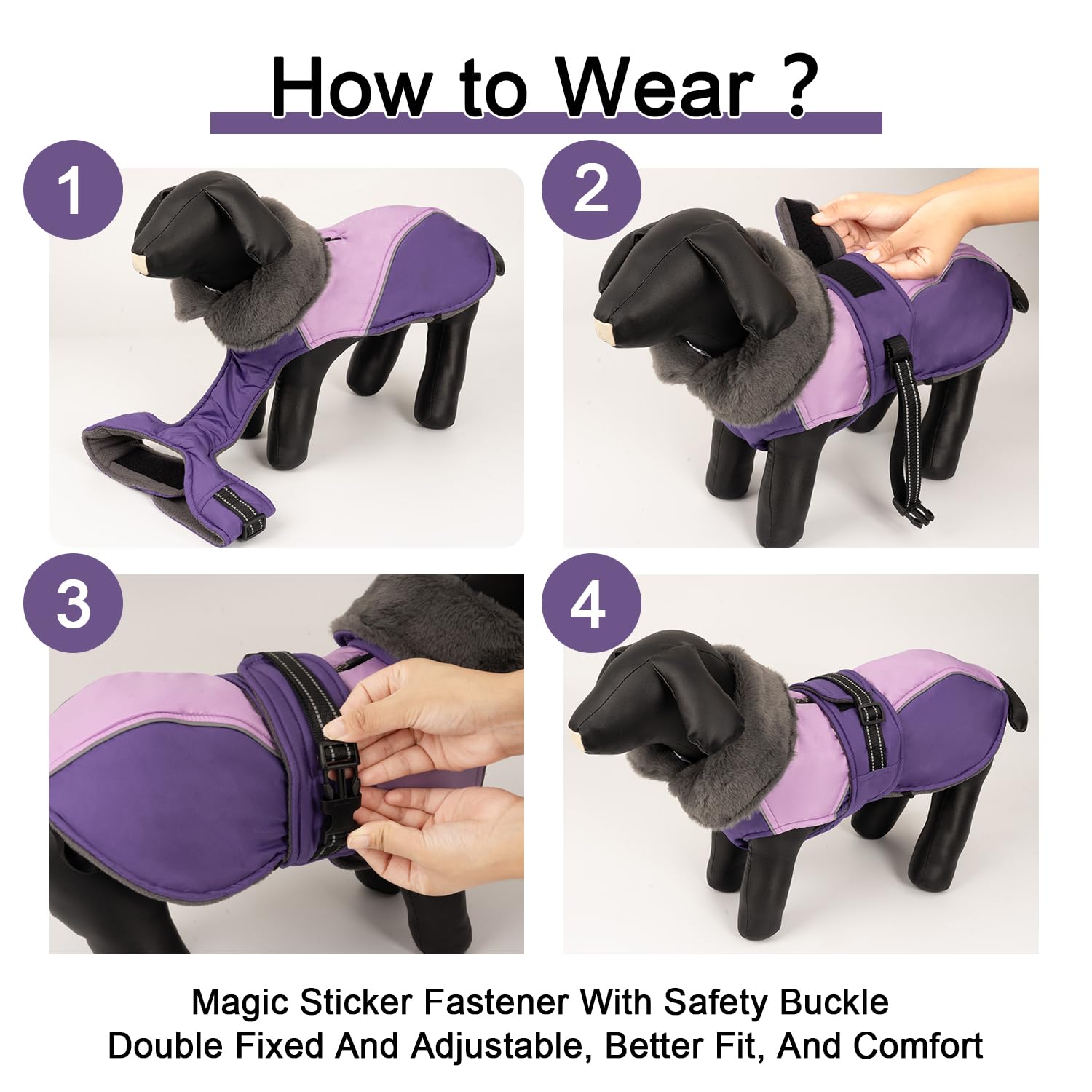 How to Wear ?

1

2

3

4

Magic Sticker Fastener With Safety Buckle
Double Fixed And Adjustable, Better Fit, And Comfort