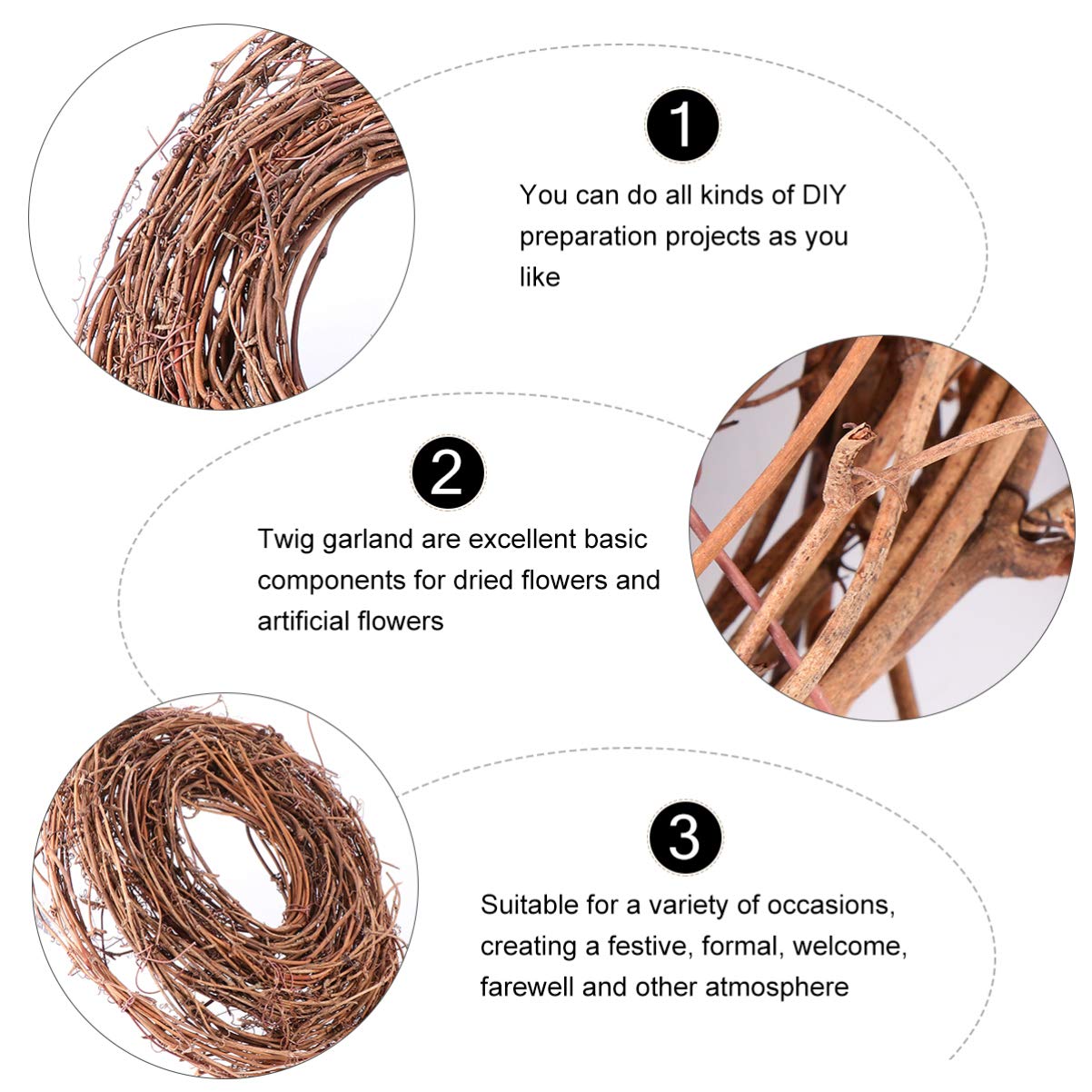 1

You can do all kinds of DIY preparation projects as you like

2

Twig garland are excellent basic components for dried flowers and artificial flowers

3

Suitable for a variety of occasions, creating a festive, formal, welcome, farewell and other atmosphere