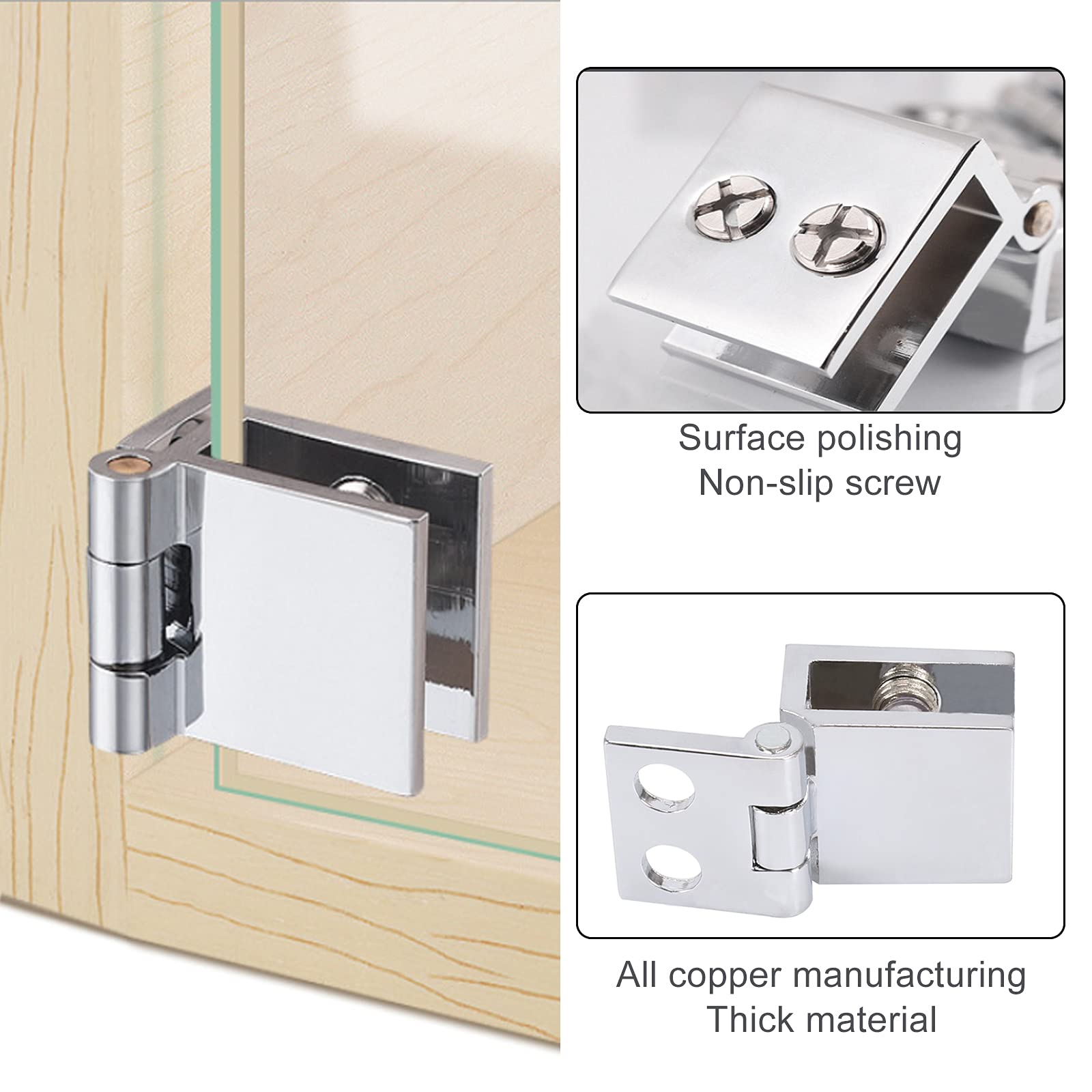 Surface polishing
Non-slip screw

All copper manufacturing
Thick material